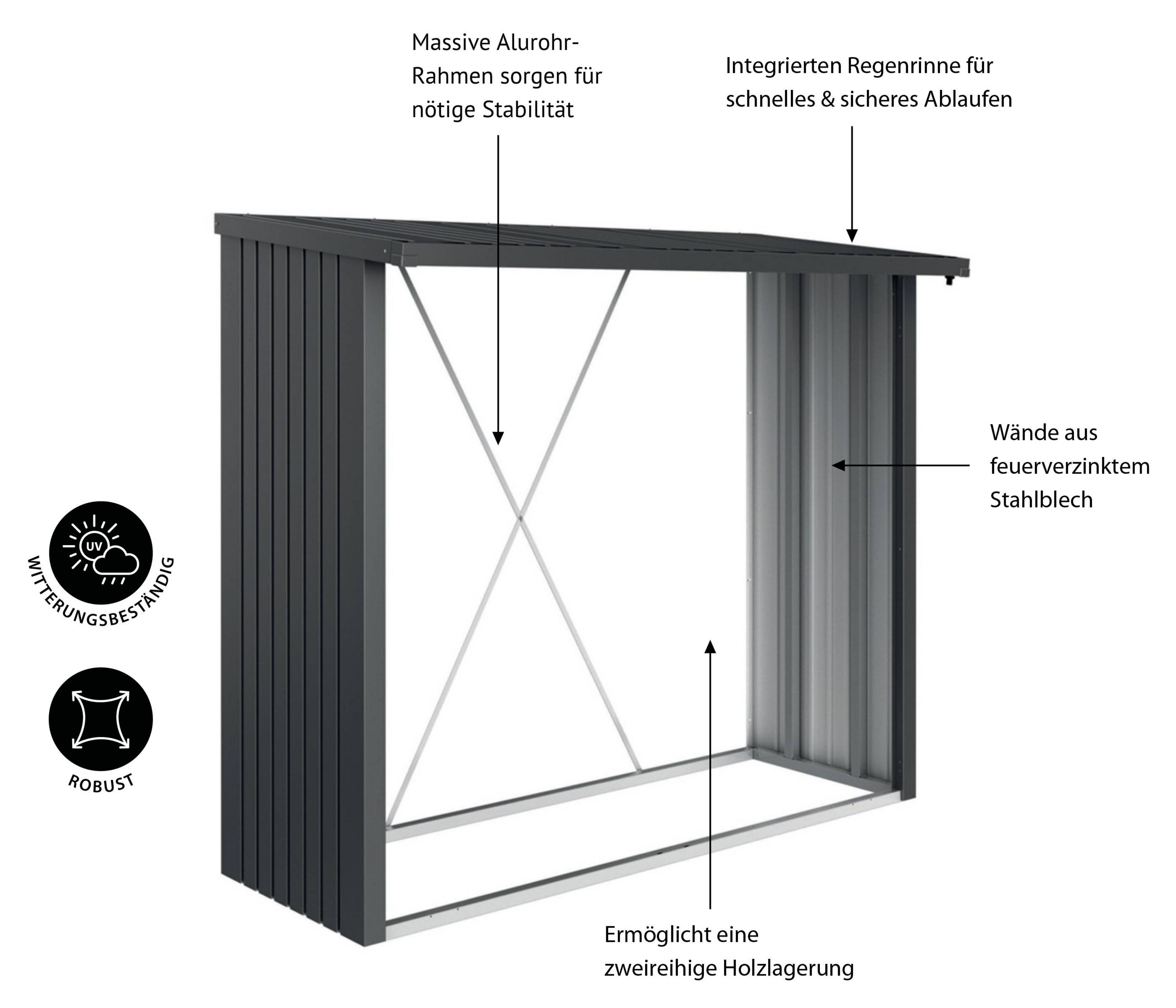 Massive Alurohr-Rahmen sorgen für nötige Stabilität

Integrierten Regenrinne für schnelles & sicheres Ablaufen

Wände aus feuerverzinktem Stahlblech

UV

WITTERUNGSBESTÄNDIG

ROBUST

Ermöglicht eine zweireihige Holzlagerung