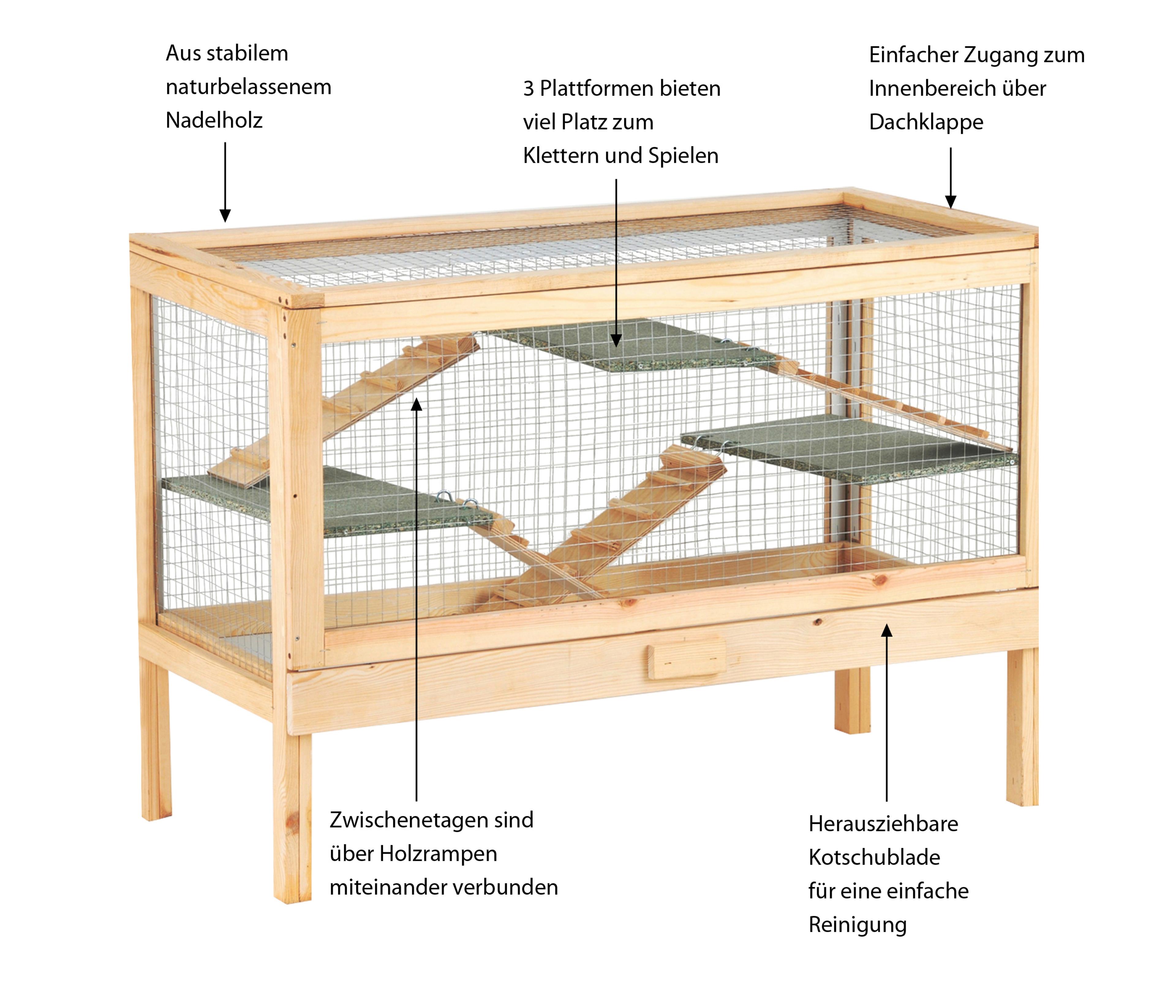 Aus stabilem naturbelassenem Nadelholz

3 Plattformen bieten viel Platz zum Klettern und Spielen

Einfacher Zugang zum Innenbereich über Dachklappe

Zwischenetagen sind über Holzrampen miteinander verbunden

Herausziehbare Kotschublade für eine einfache Reinigung