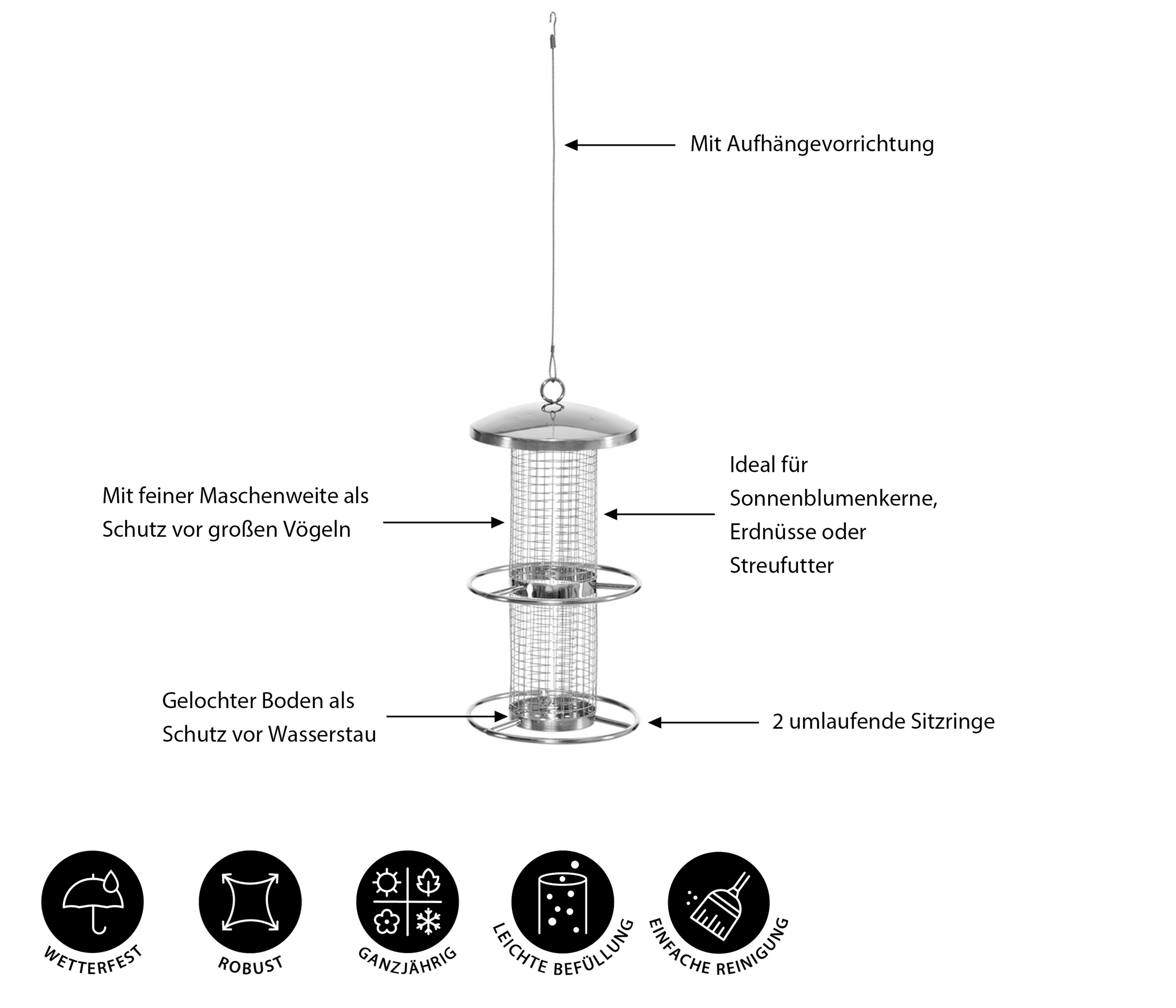 Mit Aufhängevorrichtung

Mit feiner Maschenweite als Schutz vor großen Vögeln

Ideal für Sonnenblumenkerne, Erdnüsse oder Streufutter

Gelochter Boden als Schutz vor Wasserstau

2 umlaufende Sitzringe

WETTERFEST

ROBUST

GANZJÄHRIG

LEICHTE BEFÜLLUNG

EINFACHE REINIGUNG