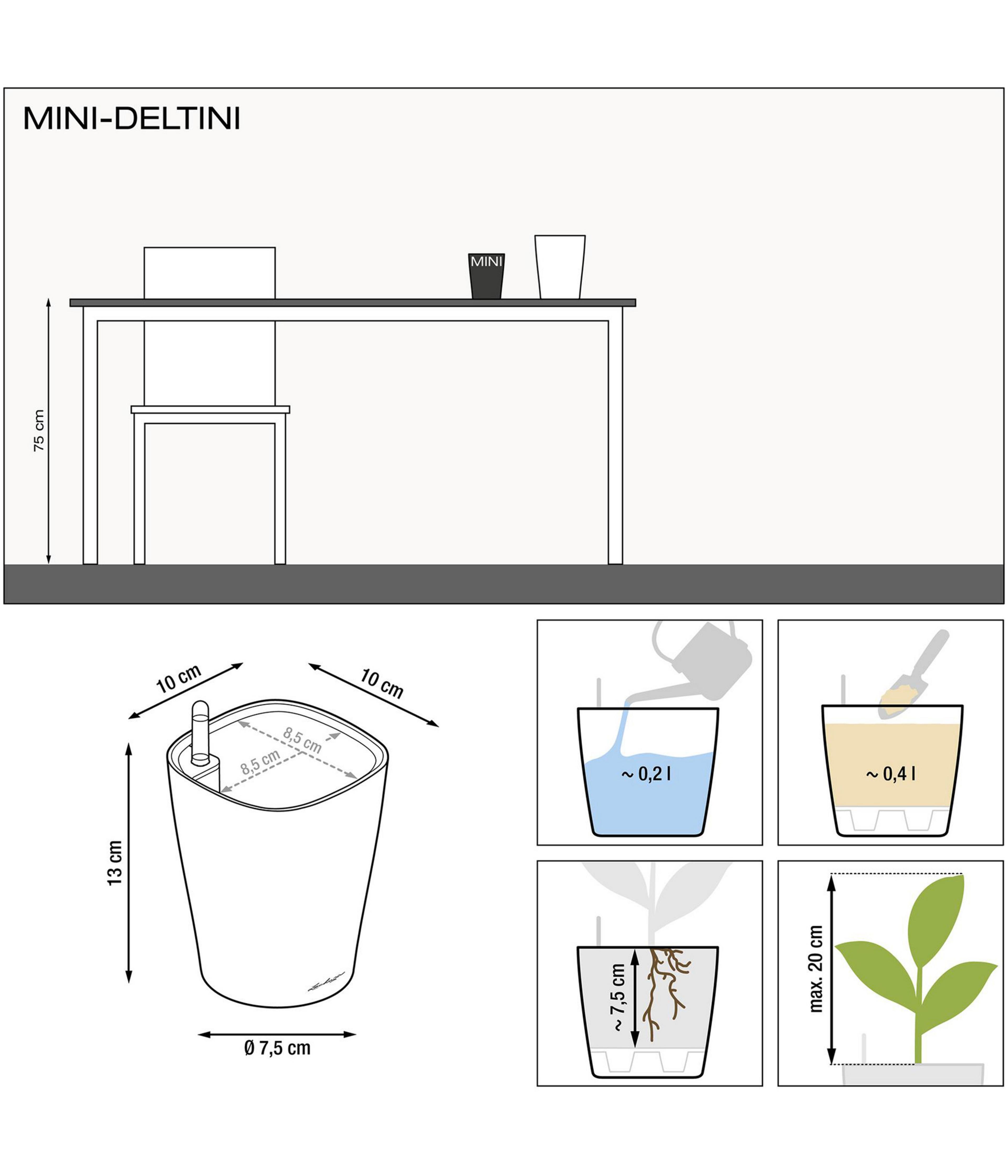 MINI-DELTINI

MINI

75 cm

10 cm

10 cm

8,5 cm

8,5 cm

13 cm

Ø 7,5 cm

~ 0,2 l

~ 0,4 l

~ 7,5 cm

max. 20 cm