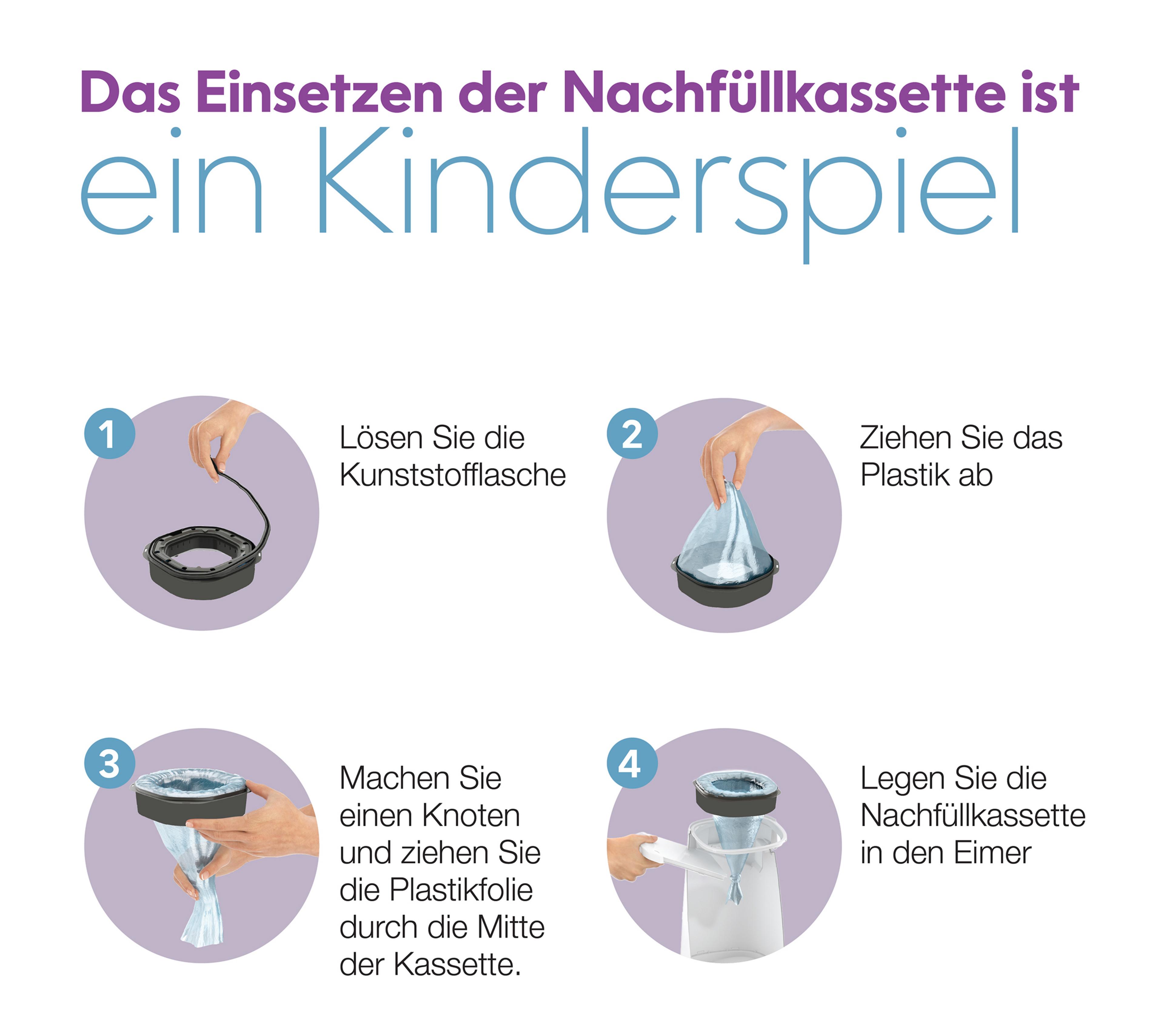 Das Einsetzen der Nachfüllkassette ist
ein Kinderspiel

1
Lösen Sie die Kunststofflasche

2
Ziehen Sie das Plastik ab

3
Machen Sie einen Knoten und ziehen Sie die Plastikfolie durch die Mitte der Kassette.

4
Legen Sie die Nachfüllkassette in den Eimer