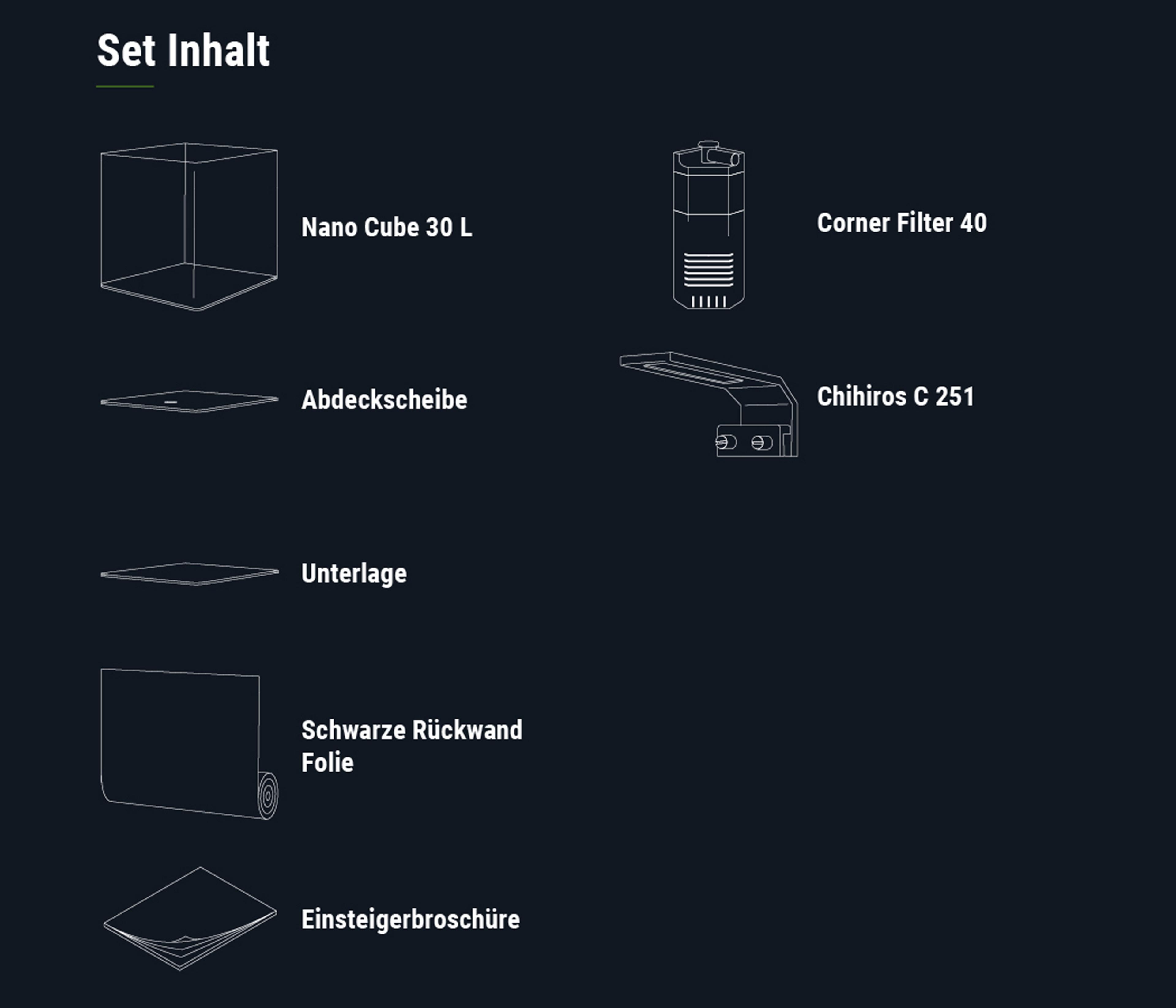 Set Inhalt

Nano Cube 30 L

Abdeckscheibe

Unterlage

Schwarze Rückwand Folie

Einsteigerbroschüre

Corner Filter 40

Chihiros C 251