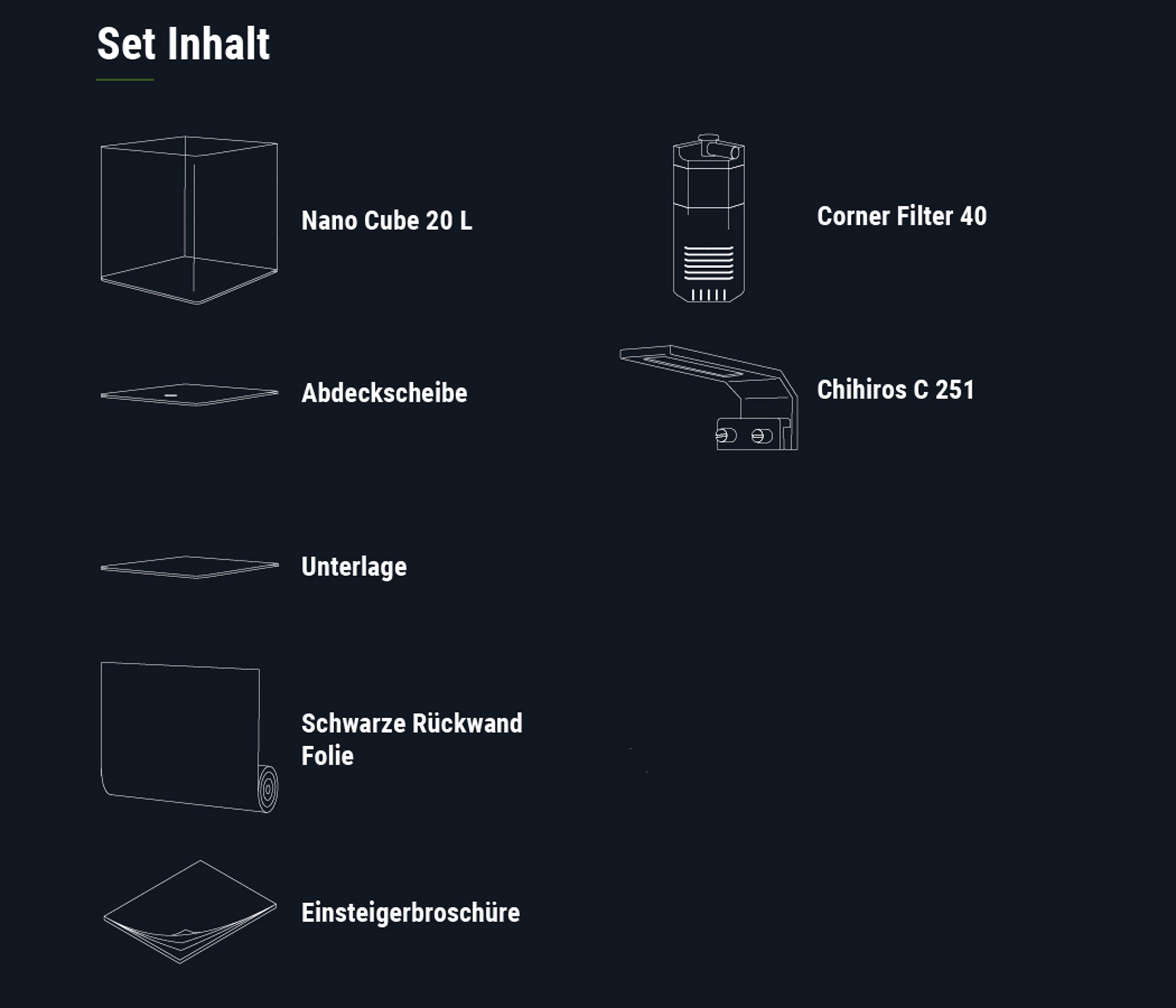 Set Inhalt

Nano Cube 20 L

Abdeckscheibe

Unterlage

Schwarze Rückwand Folie

Einsteigerbroschüre

Corner Filter 40

Chihiros C 251