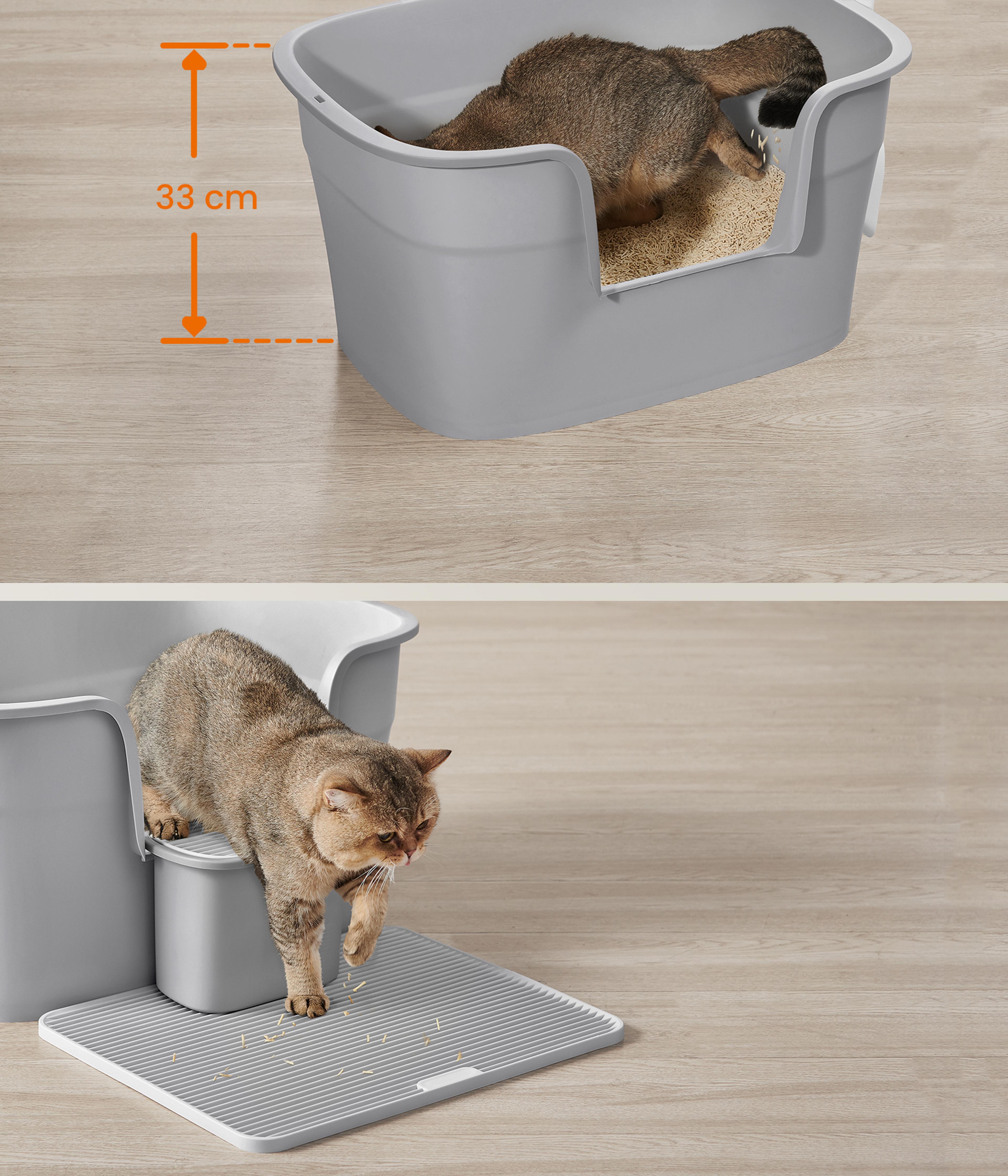 33 cm