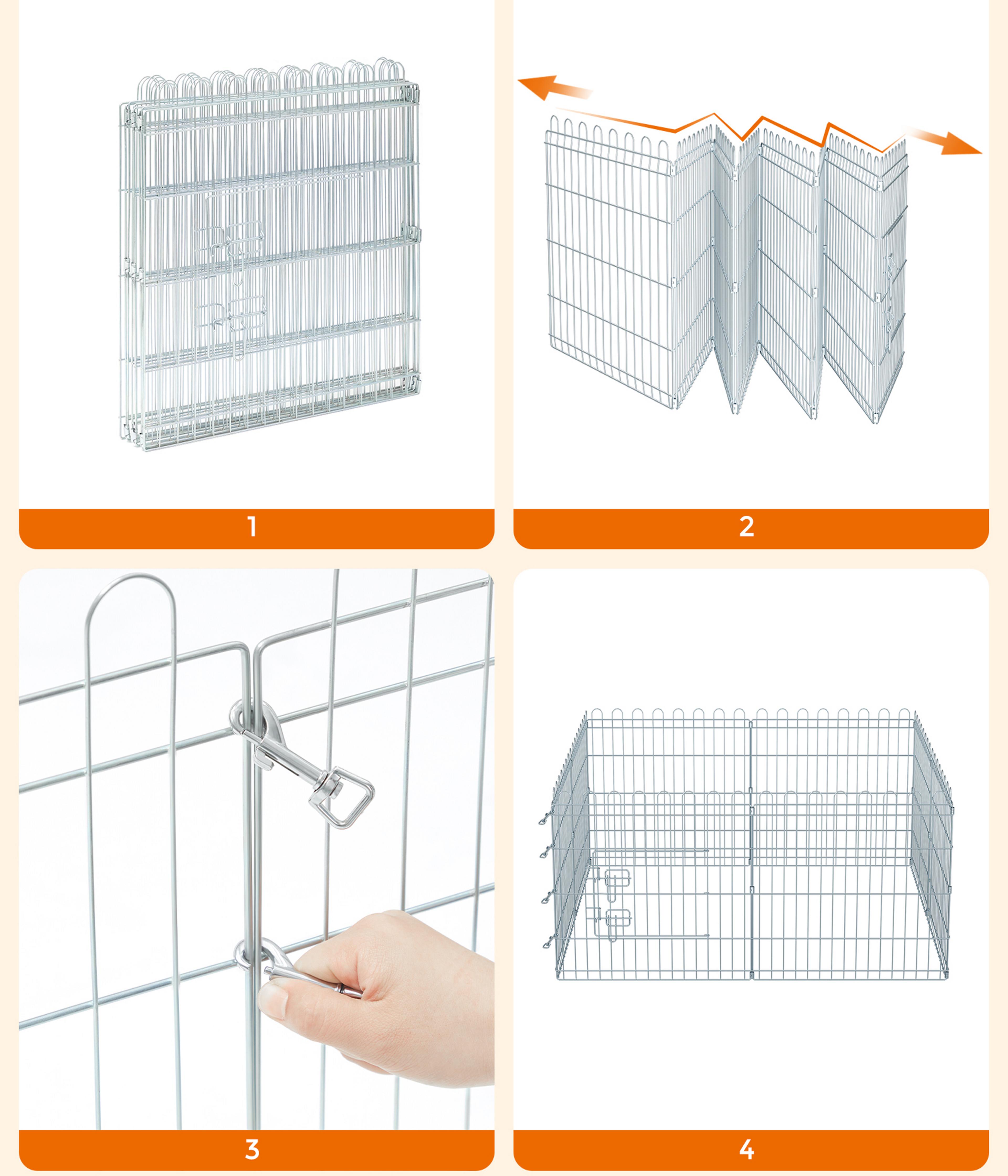 1

2

3

4