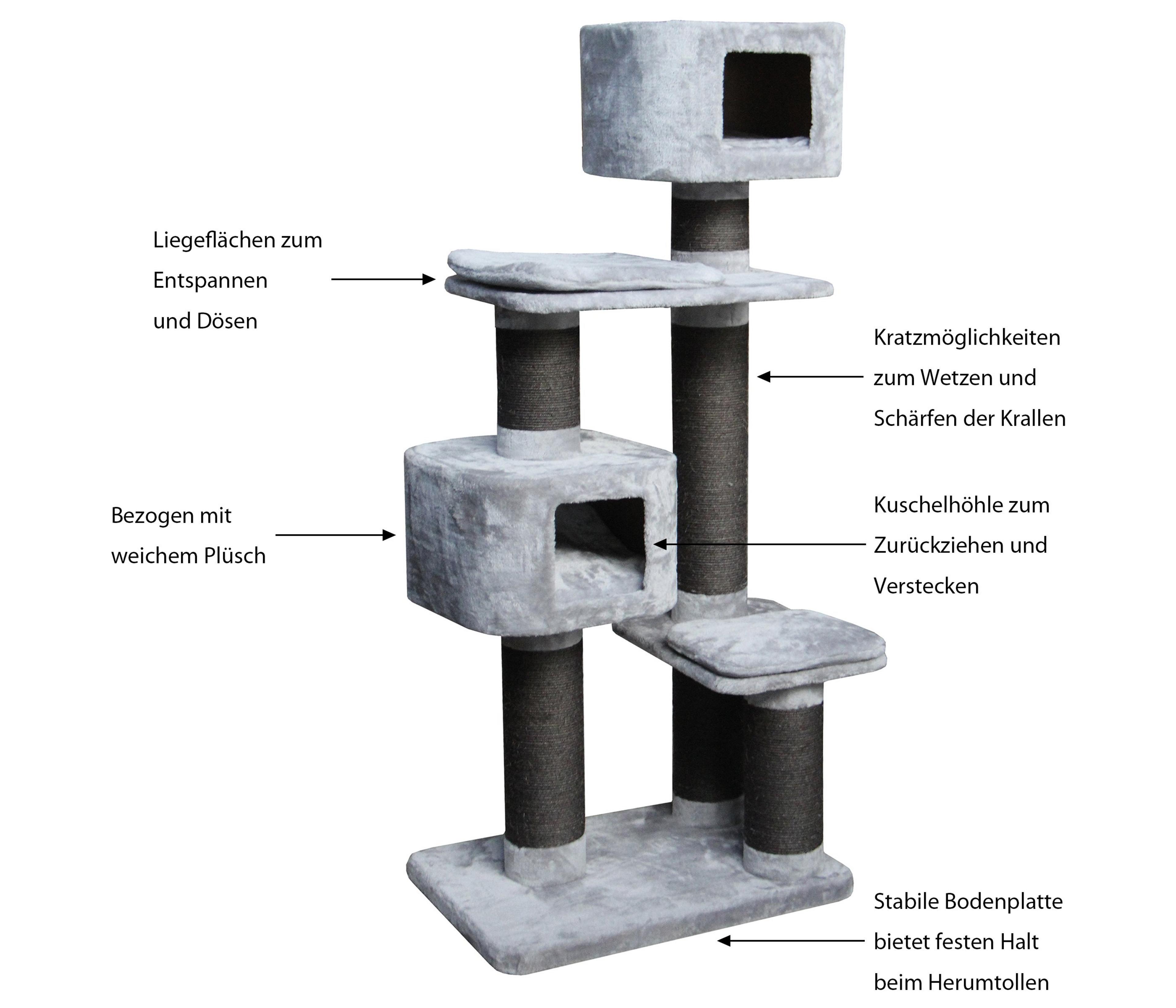 Liegeflächen zum Entspannen und Dösen

Kratzmöglichkeiten zum Wetzen und Schärfen der Krallen

Bezogen mit weichem Plüsch

Kuschelhöhle zum Zurückziehen und Verstecken

Stabile Bodenplatte bietet festen Halt beim Herumtollen