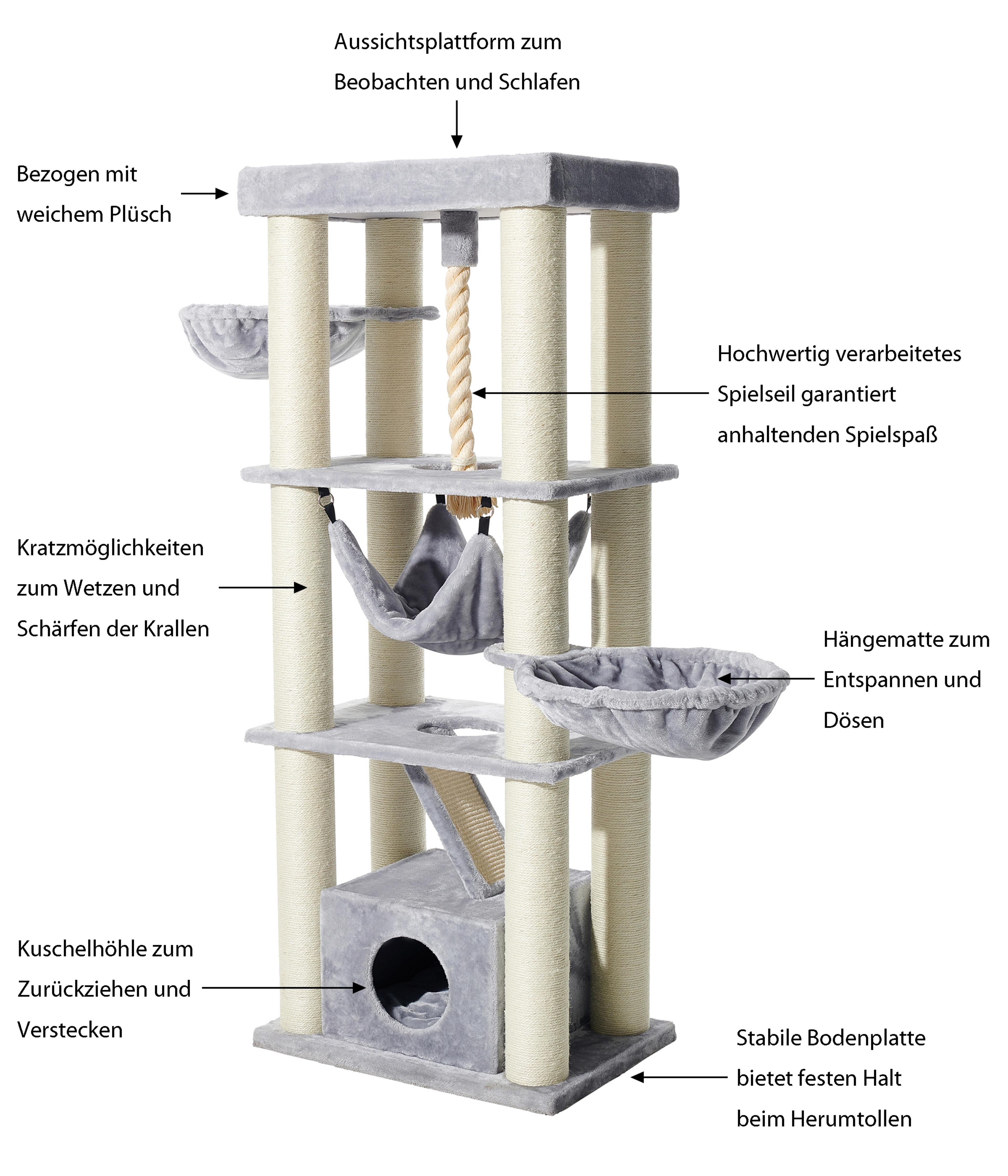 Aussichtsplattform zum Beobachten und Schlafen

Bezogen mit weichem Plüsch

Hochwertig verarbeitetes Spielseil garantiert anhaltenden Spielspaß

Kratzmöglichkeiten zum Wetzen und Schärfen der Krallen

Hängematte zum Entspannen und Dösen

Kuschelhöhle zum Zurückziehen und Verstecken

Stabile Bodenplatte bietet festen Halt beim Herumtollen