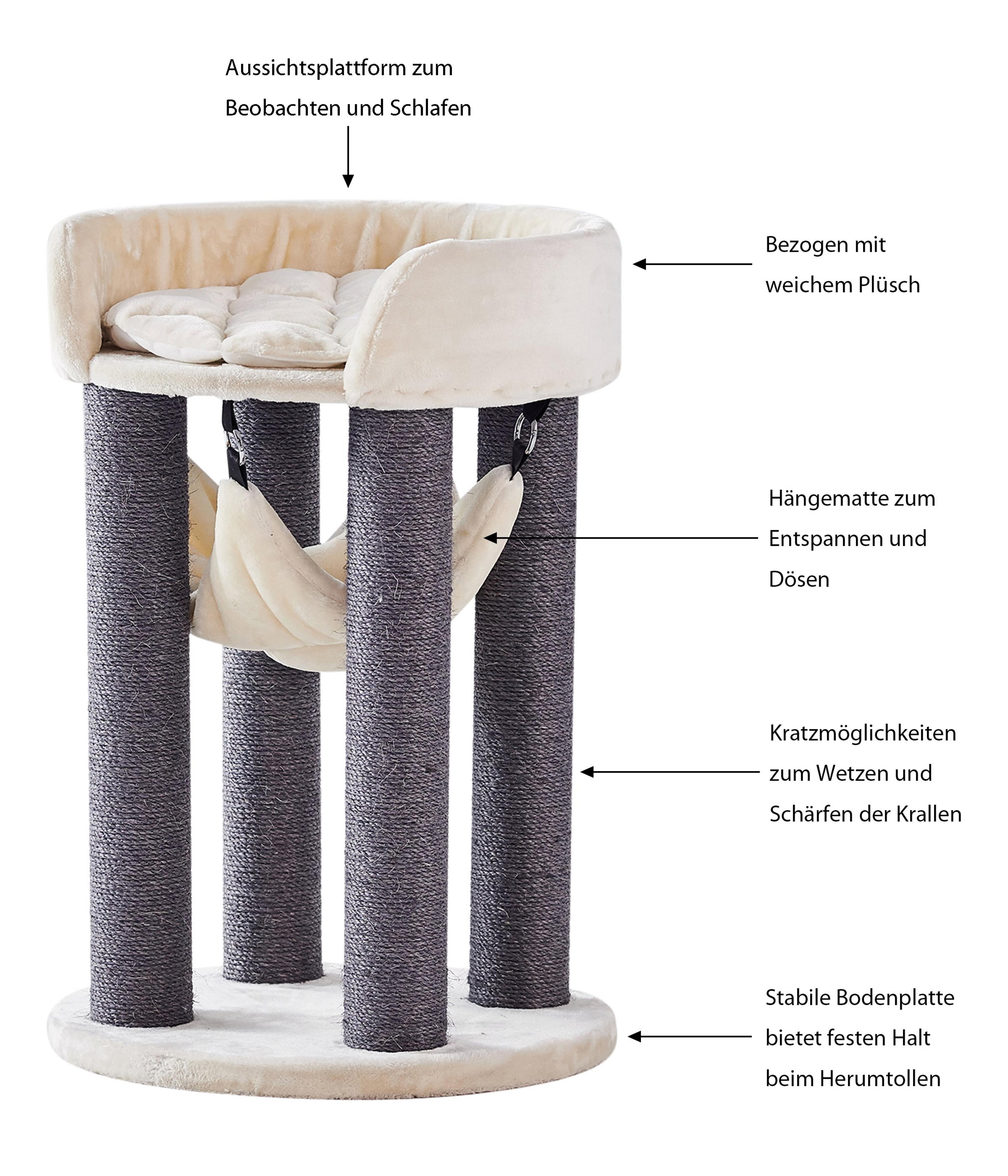 Aussichtsplattform zum Beobachten und Schlafen

Bezogen mit weichem Plüsch

Hängematte zum Entspannen und Dösen

Kratzmöglichkeiten zum Wetzen und Schärfen der Krallen

Stabile Bodenplatte bietet festen Halt beim Herumtollen