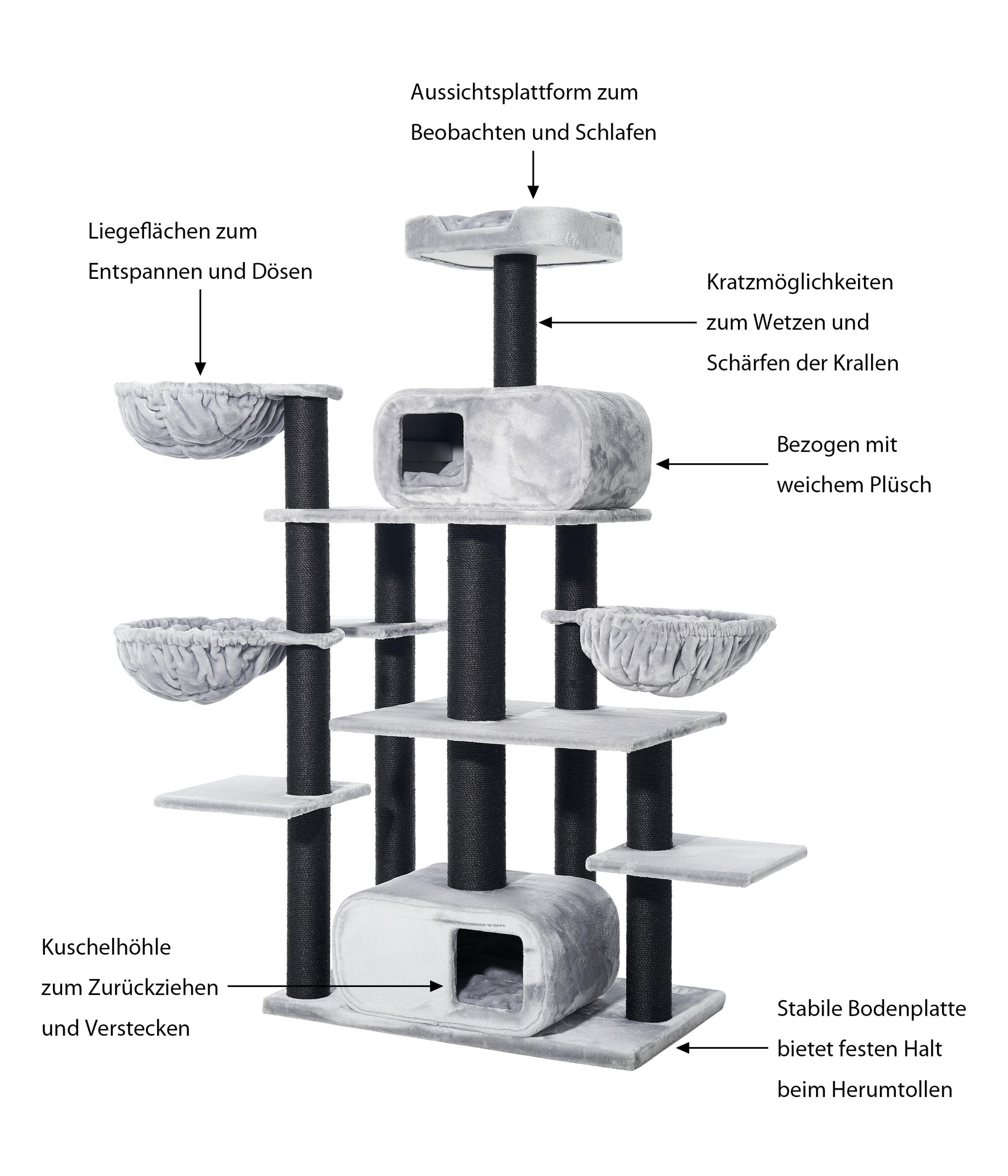 Aussichtsplattform zum Beobachten und Schlafen

Liegeflächen zum Entspannen und Dösen

Kratzmöglichkeiten zum Wetzen und Schärfen der Krallen

Bezogen mit weichem Plüsch

Kuschelhöhle zum Zurückziehen und Verstecken

Stabile Bodenplatte bietet festen Halt beim Herumtollen