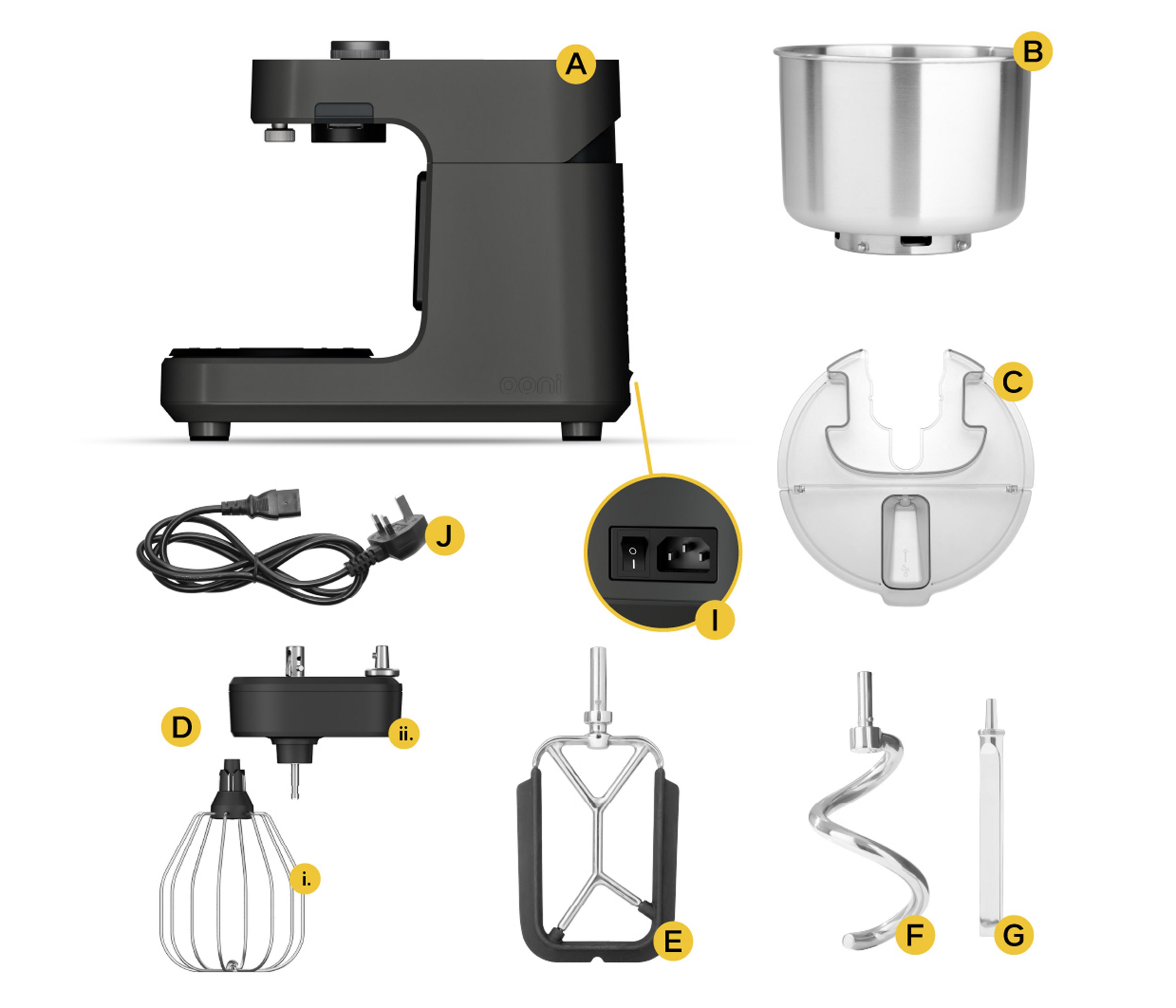 A
B
ooni
C
J
I
D
ii.
i.
E
F
G