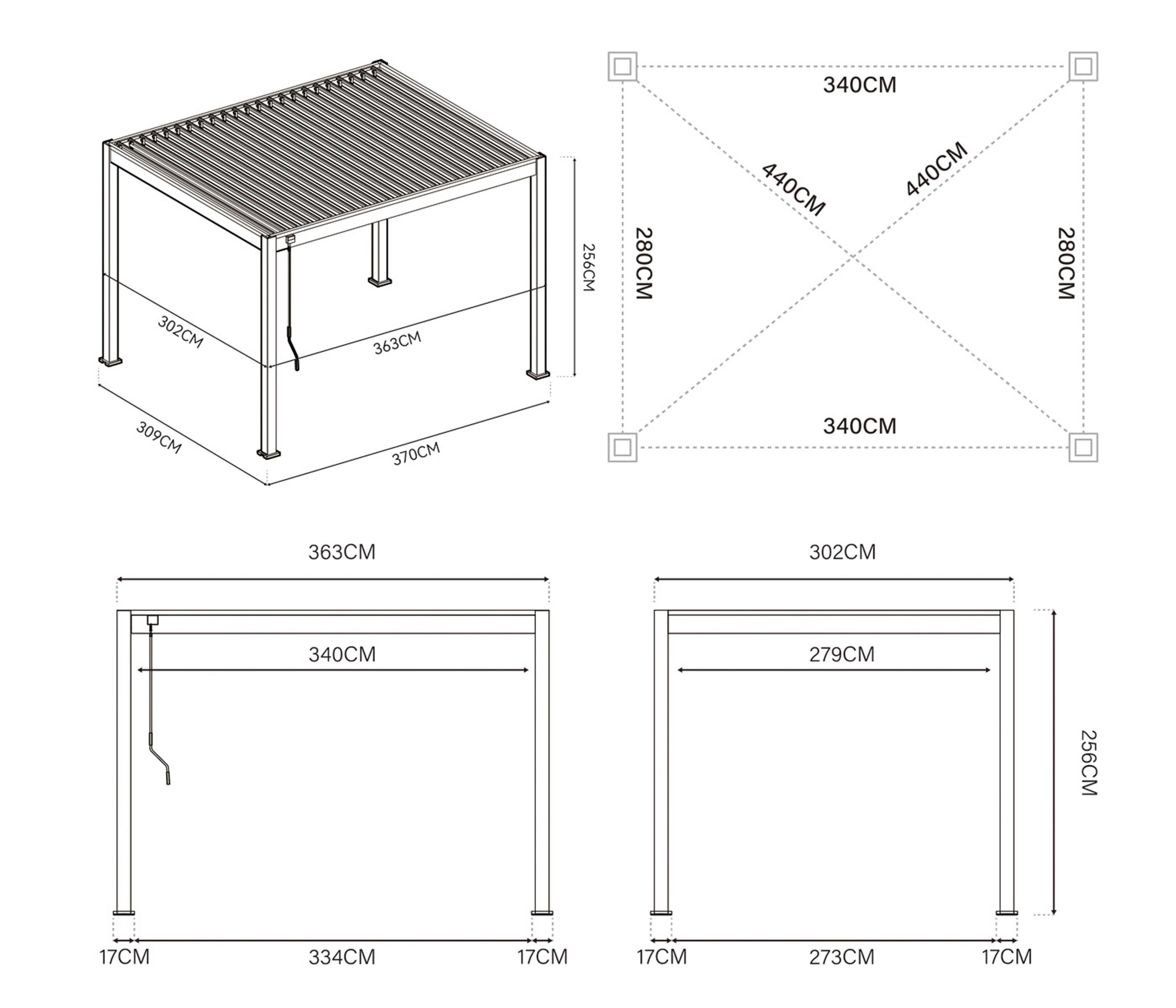 256CM

302CM

363CM

309CM

370CM

340CM

440CM

440CM

280CM

280CM

340CM

363CM

340CM

17CM

334CM

17CM

302CM

279CM

256CM

17CM

273CM

17CM