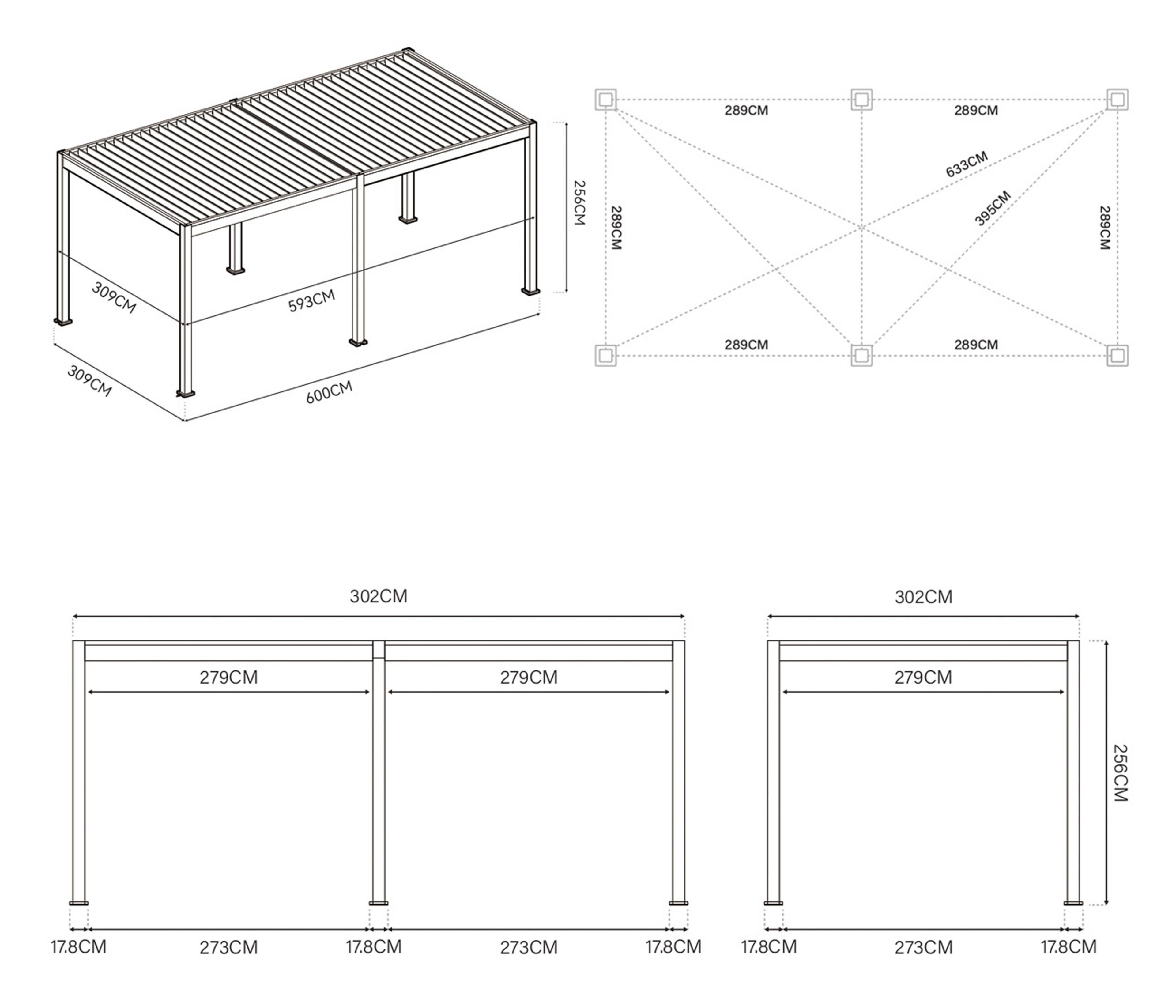 256CM
309CM
593CM
309CM
600CM

289CM
289CM
633CM
395CM
289CM
289CM
289CM
289CM

302CM
279CM
279CM
17.8CM
273CM
17.8CM
273CM
17.8CM

302CM
279CM
256CM
17.8CM
273CM
17.8CM