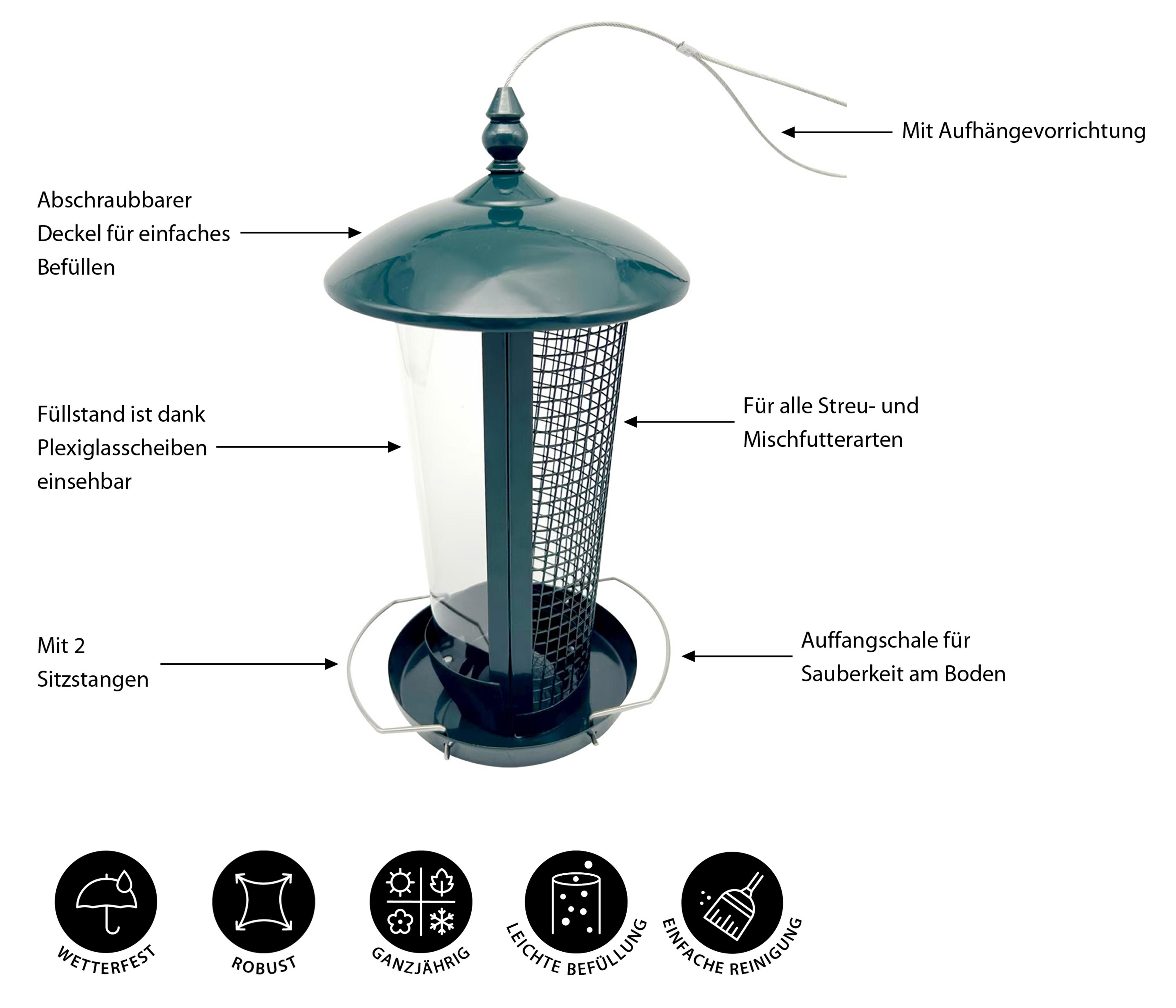 Mit Aufhängevorrichtung

Abschraubbarer Deckel für einfaches Befüllen

Füllstand ist dank Plexiglasscheiben einsehbar

Für alle Streu- und Mischfutterarten

Mit 2 Sitzstangen

Auffangschale für Sauberkeit am Boden

WETTERFEST

ROBUST

GANZJÄHRIG

LEICHTE BEFÜLLUNG

EINFACHE REINIGUNG