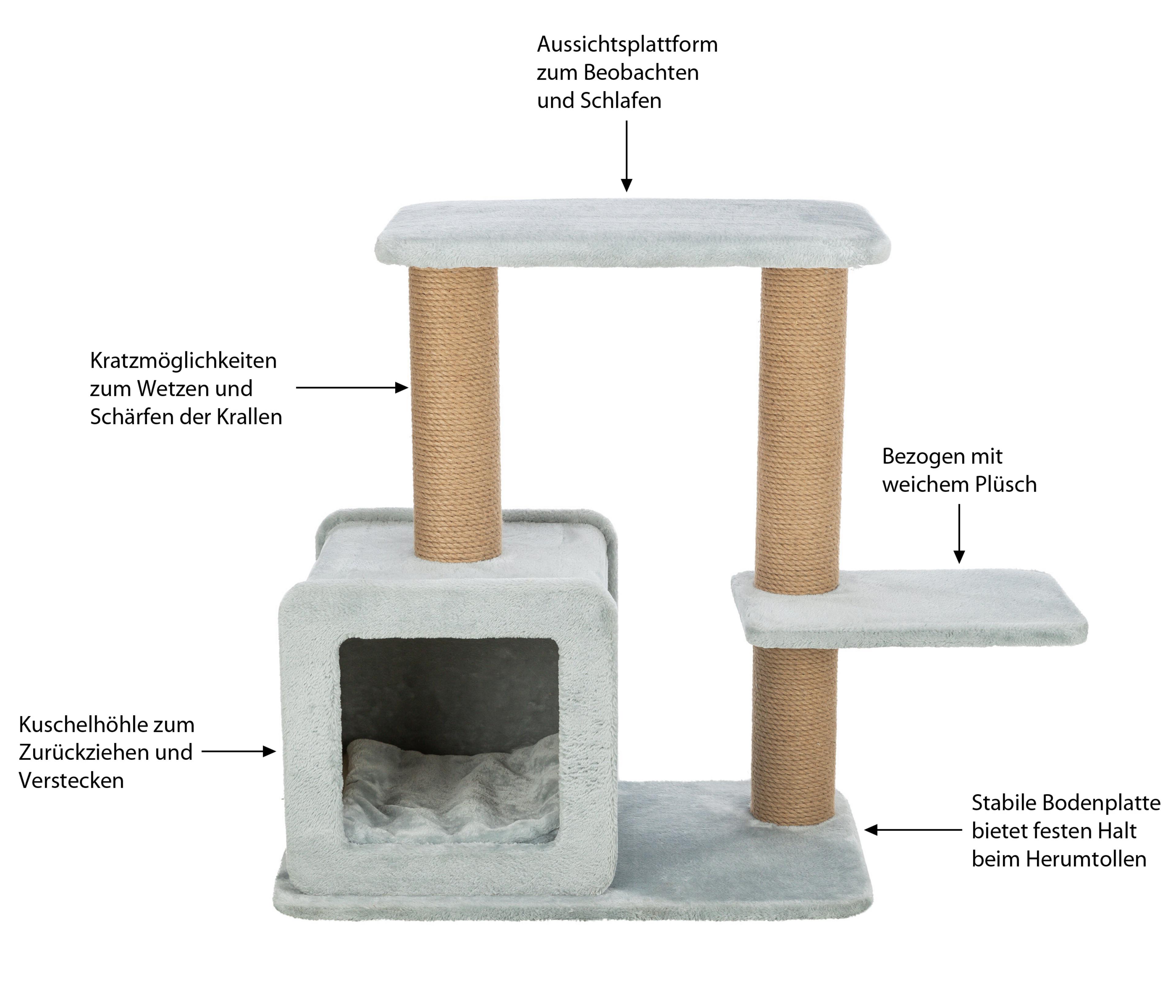 Aussichtsplattform zum Beobachten und Schlafen

Kratzmöglichkeiten zum Wetzen und Schärfen der Krallen

Bezogen mit weichem Plüsch

Kuschelhöhle zum Zurückziehen und Verstecken

Stabile Bodenplatte bietet festen Halt beim Herumtollen