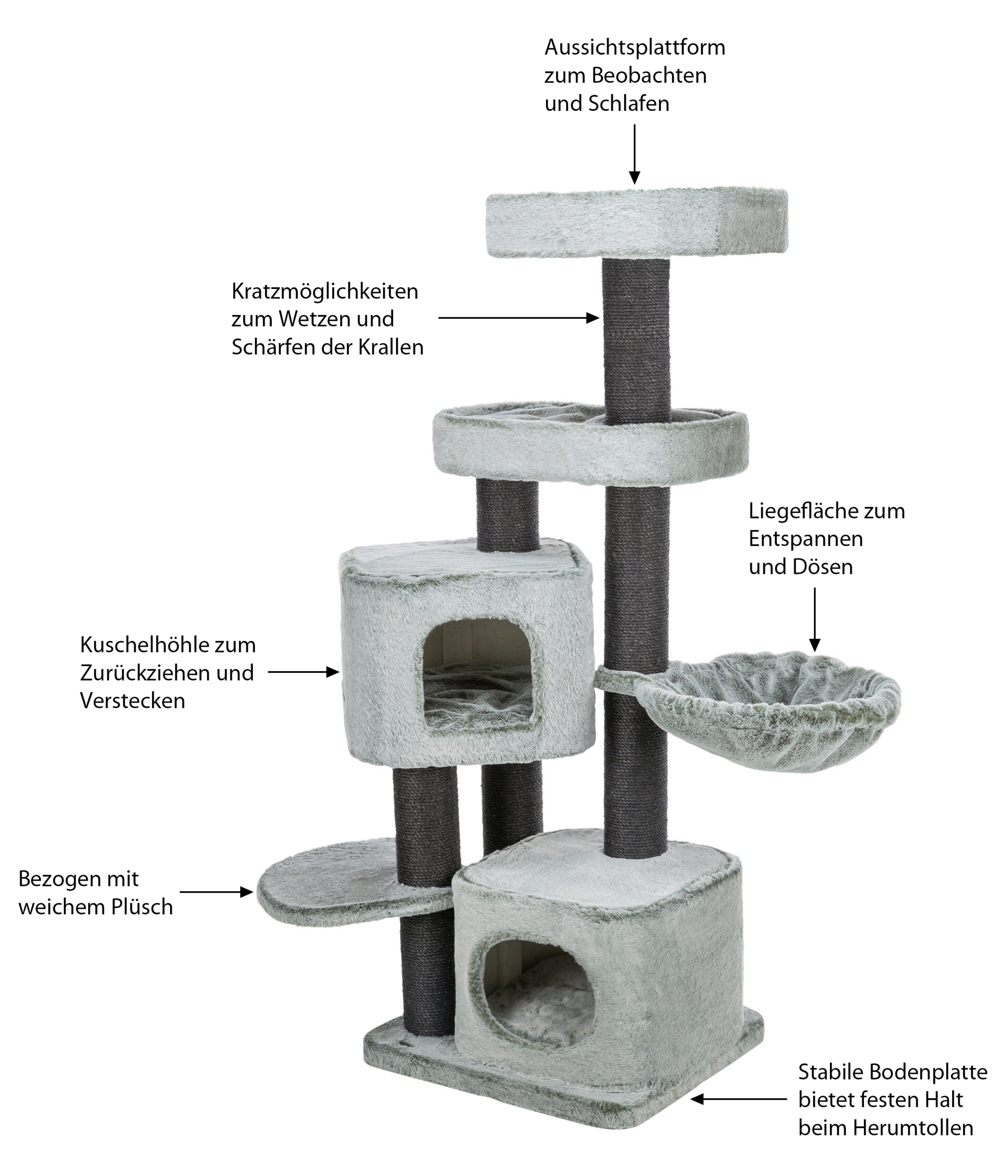 Aussichtsplattform zum Beobachten und Schlafen

Kratzmöglichkeiten zum Wetzen und Schärfen der Krallen

Liegefläche zum Entspannen und Dösen

Kuschelhöhle zum Zurückziehen und Verstecken

Bezogen mit weichem Plüsch

Stabile Bodenplatte bietet festen Halt beim Herumtollen