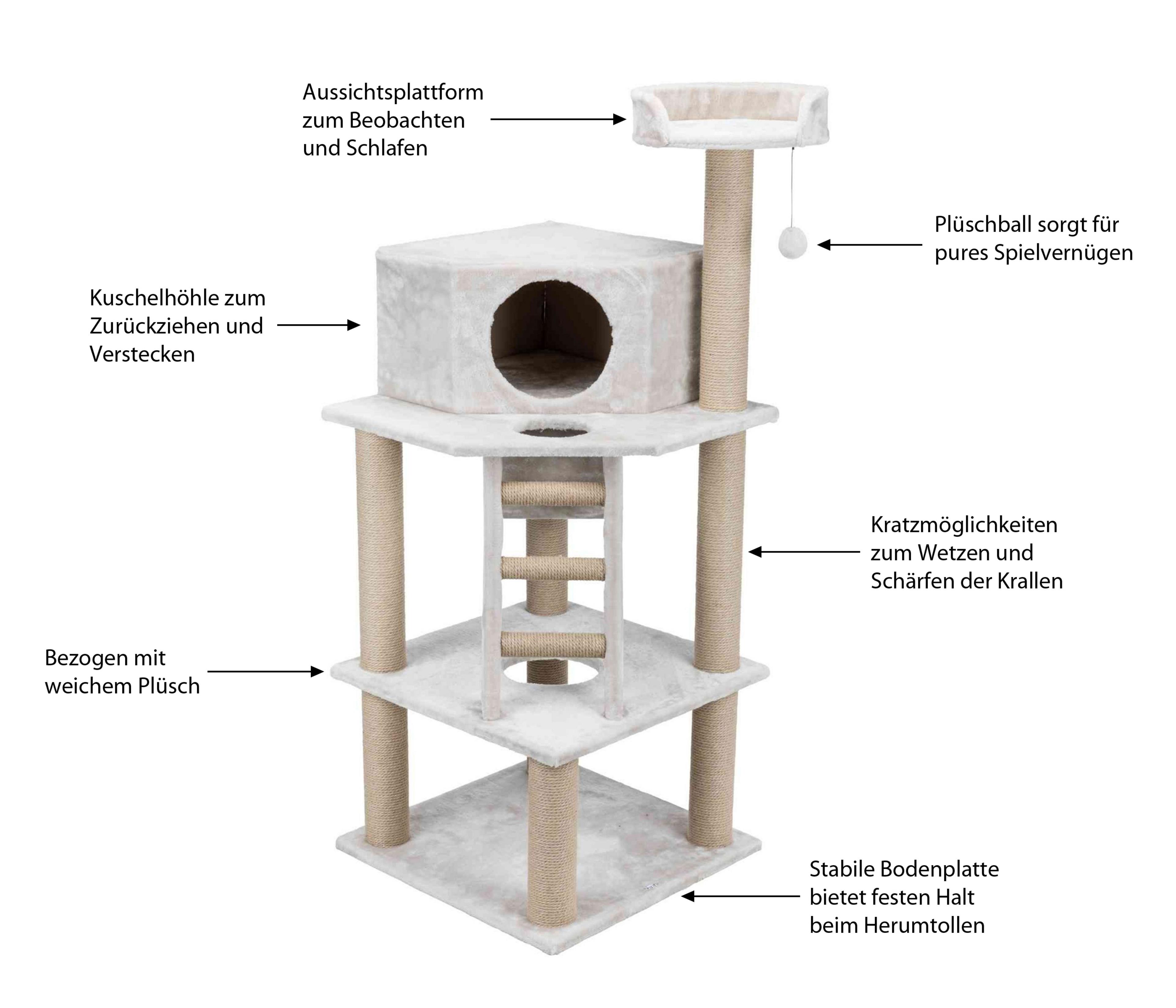 Aussichtsplattform zum Beobachten und Schlafen

Plüschball sorgt für pures Spielvernügen

Kuschelhöhle zum Zurückziehen und Verstecken

Kratzmöglichkeiten zum Wetzen und Schärfen der Krallen

Bezogen mit weichem Plüsch

Stabile Bodenplatte bietet festen Halt beim Herumtollen