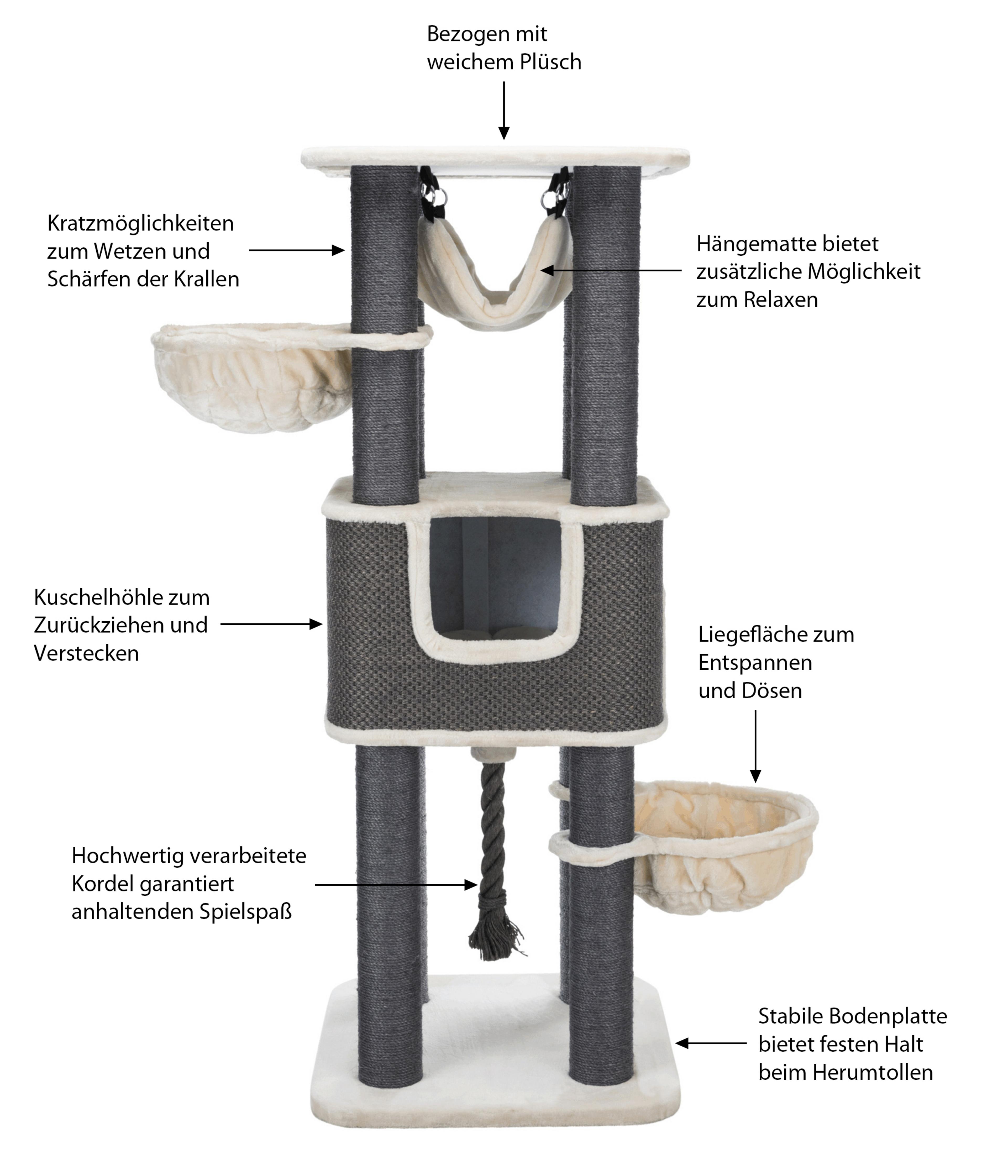 Bezogen mit weichem Plüsch

Kratzmöglichkeiten zum Wetzen und Schärfen der Krallen

Hängematte bietet zusätzliche Möglichkeit zum Relaxen

Kuschelhöhle zum Zurückziehen und Verstecken

Liegefläche zum Entspannen und Dösen

Hochwertig verarbeitete Kordel garantiert anhaltenden Spielspaß

Stabile Bodenplatte bietet festen Halt beim Herumtollen