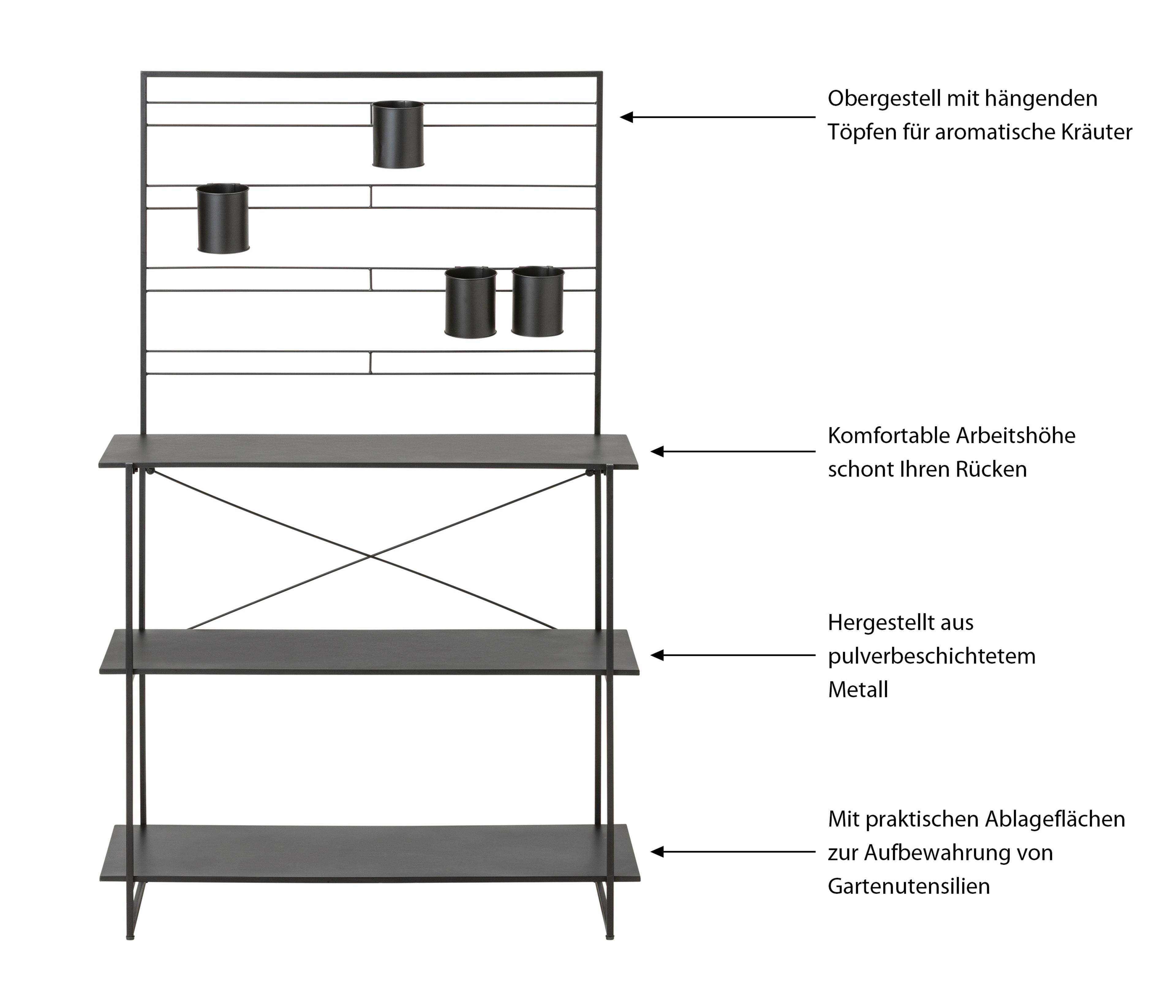 Obergestell mit hängenden Töpfen für aromatische Kräuter

Komfortable Arbeitshöhe schont Ihren Rücken

Hergestellt aus pulverbeschichtetem Metall

Mit praktischen Ablageflächen zur Aufbewahrung von Gartenutensilien