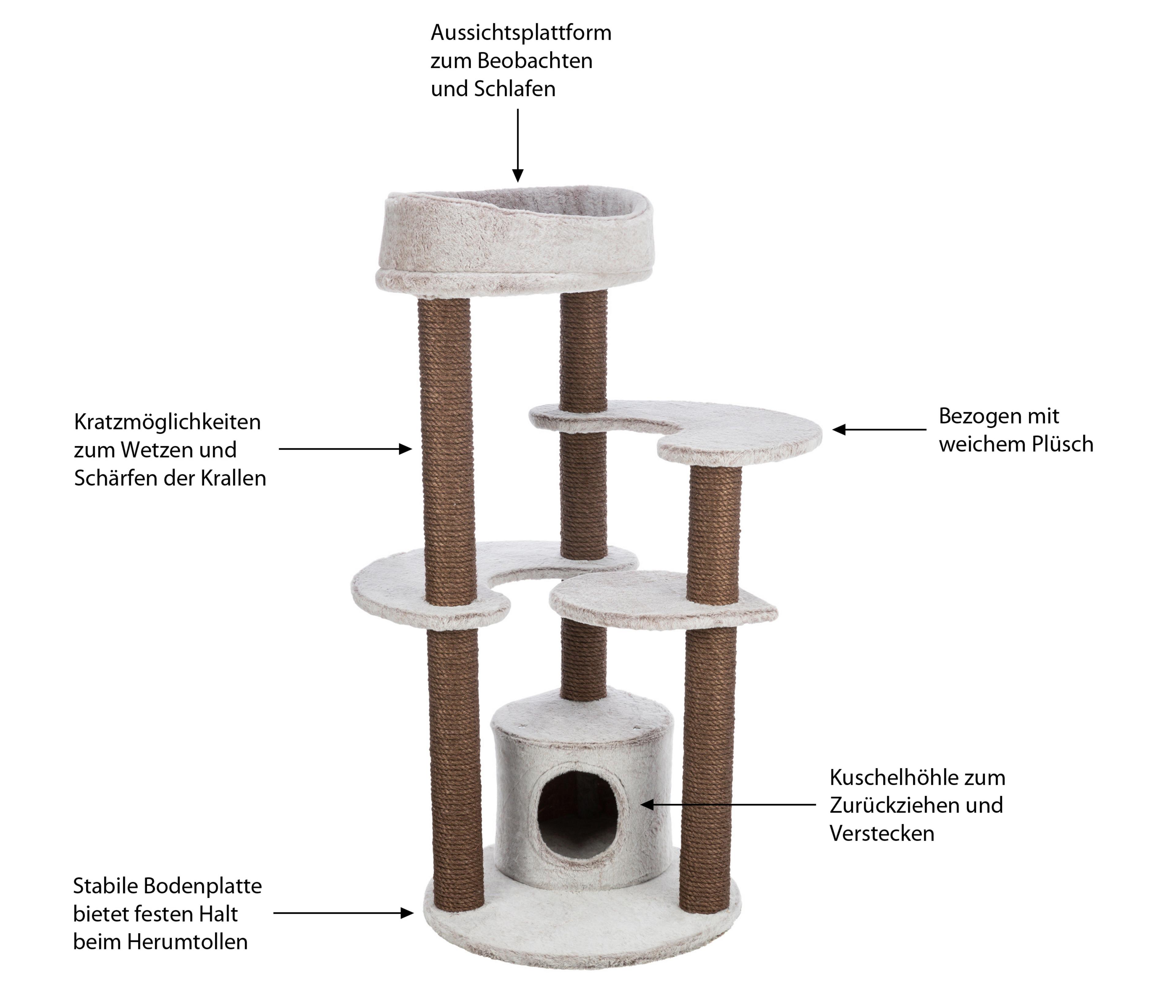 Aussichtsplattform zum Beobachten und Schlafen

Kratzmöglichkeiten zum Wetzen und Schärfen der Krallen

Bezogen mit weichem Plüsch

Kuschelhöhle zum Zurückziehen und Verstecken

Stabile Bodenplatte bietet festen Halt beim Herumtollen