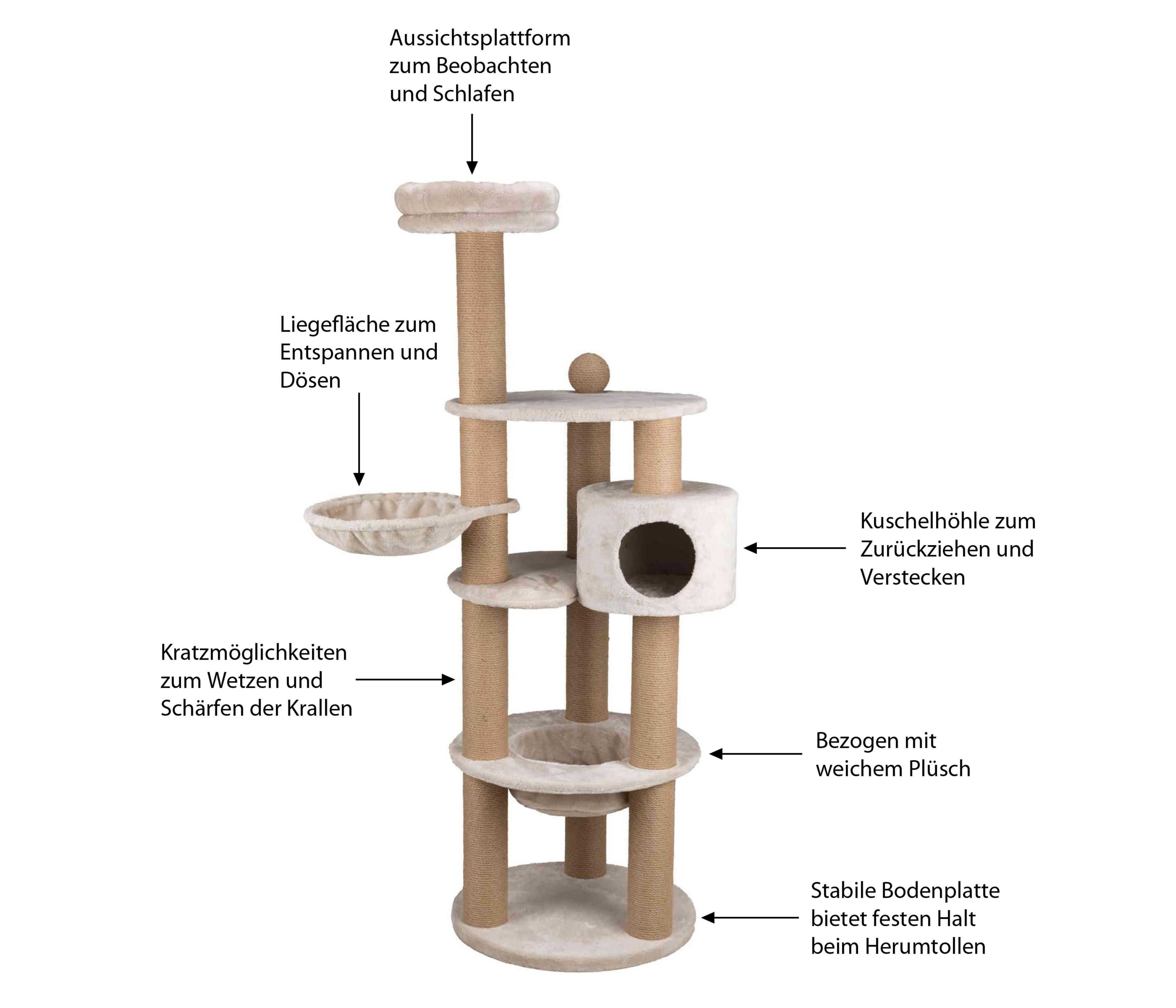 Aussichtsplattform zum Beobachten und Schlafen

Liegefläche zum Entspannen und Dösen

Kuschelhöhle zum Zurückziehen und Verstecken

Kratzmöglichkeiten zum Wetzen und Schärfen der Krallen

Bezogen mit weichem Plüsch

Stabile Bodenplatte bietet festen Halt beim Herumtollen