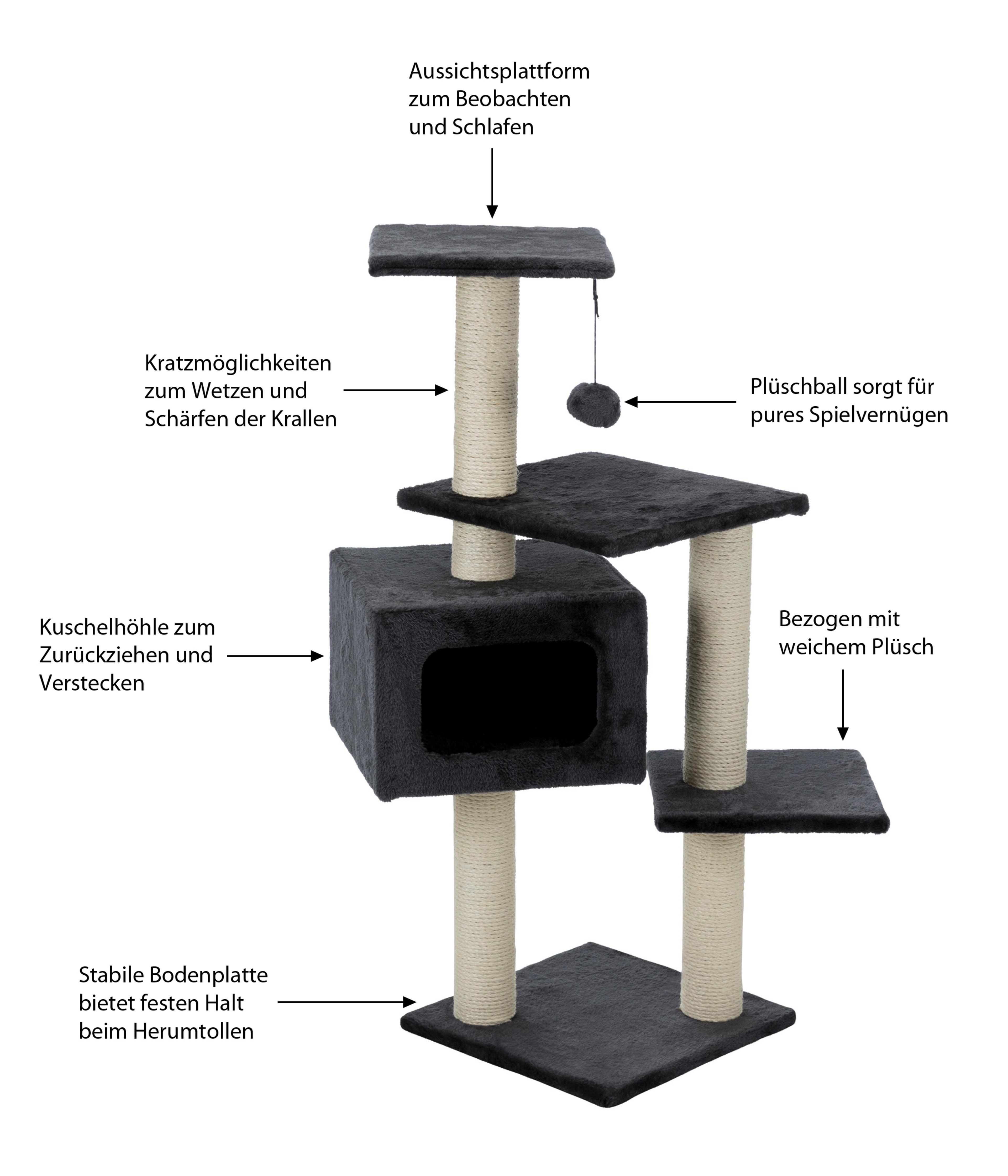 Aussichtsplattform zum Beobachten und Schlafen

Kratzmöglichkeiten zum Wetzen und Schärfen der Krallen

Plüschball sorgt für pures Spielvernügen

Kuschelhöhle zum Zurückziehen und Verstecken

Bezogen mit weichem Plüsch

Stabile Bodenplatte bietet festen Halt beim Herumtollen