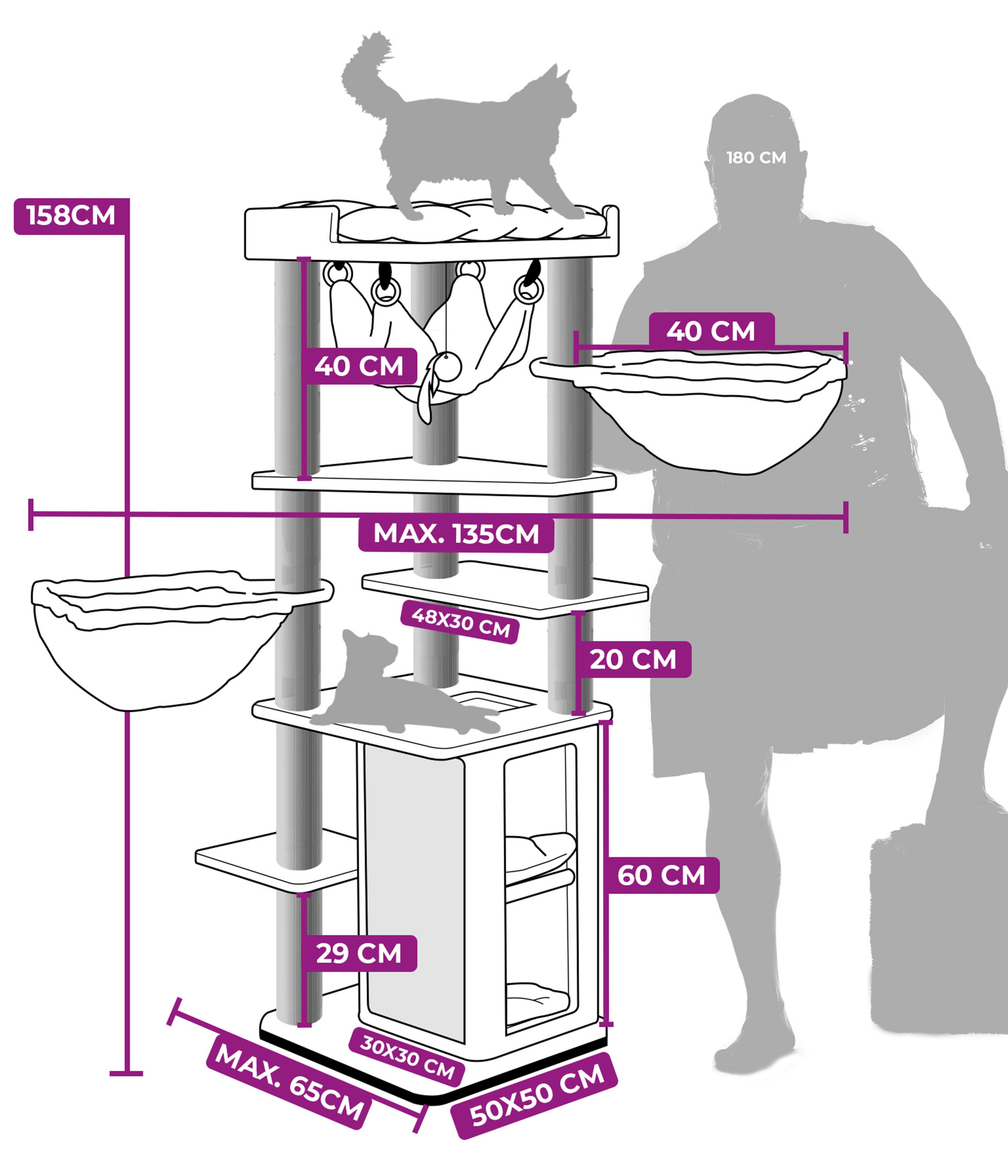 180 CM

158CM

40 CM

40 CM

MAX. 135CM

48X30 CM

20 CM

60 CM

29 CM

30X30 CM

MAX. 65CM

50X50 CM