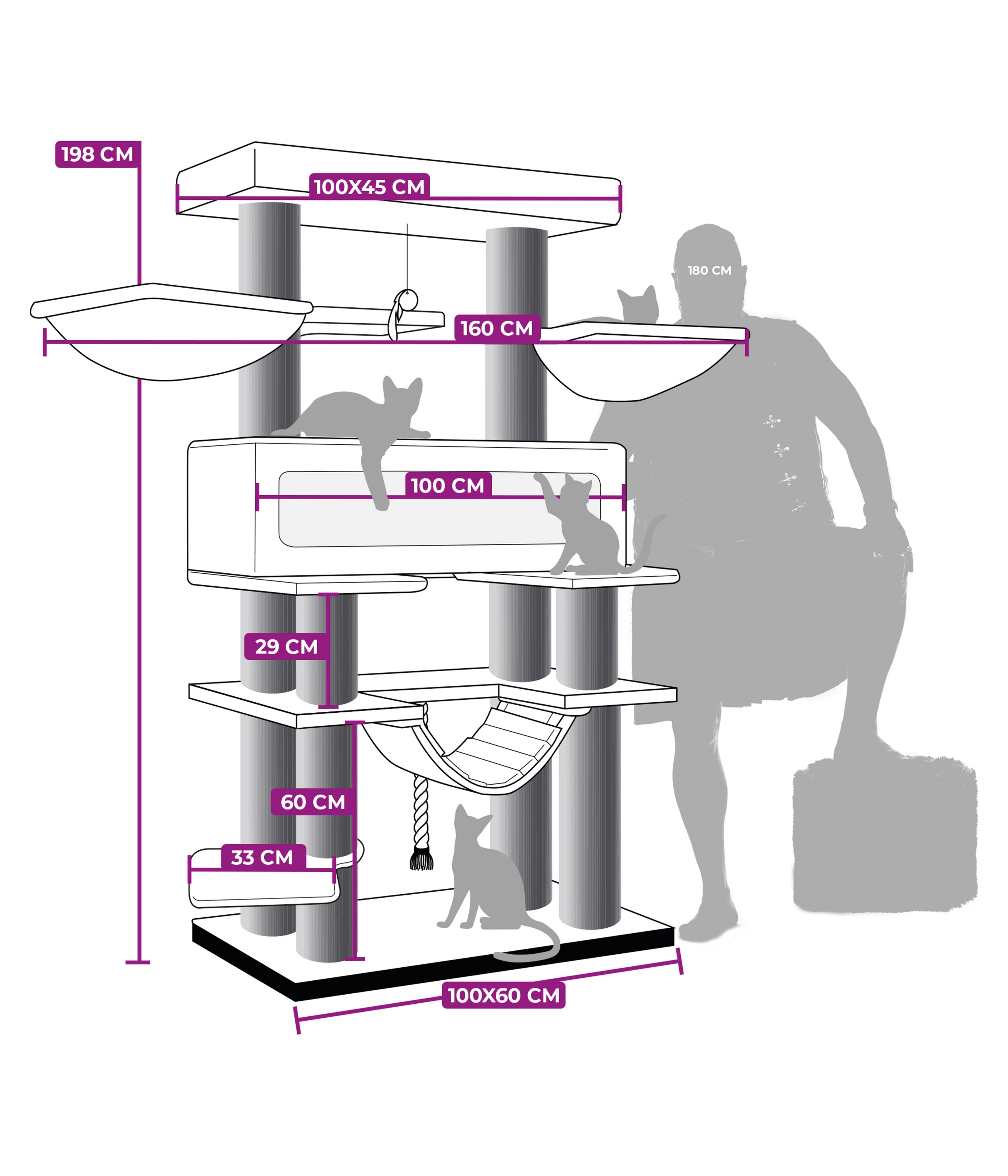 198 CM

100X45 CM

180 CM

160 CM

100 CM

29 CM

60 CM

33 CM

100X60 CM