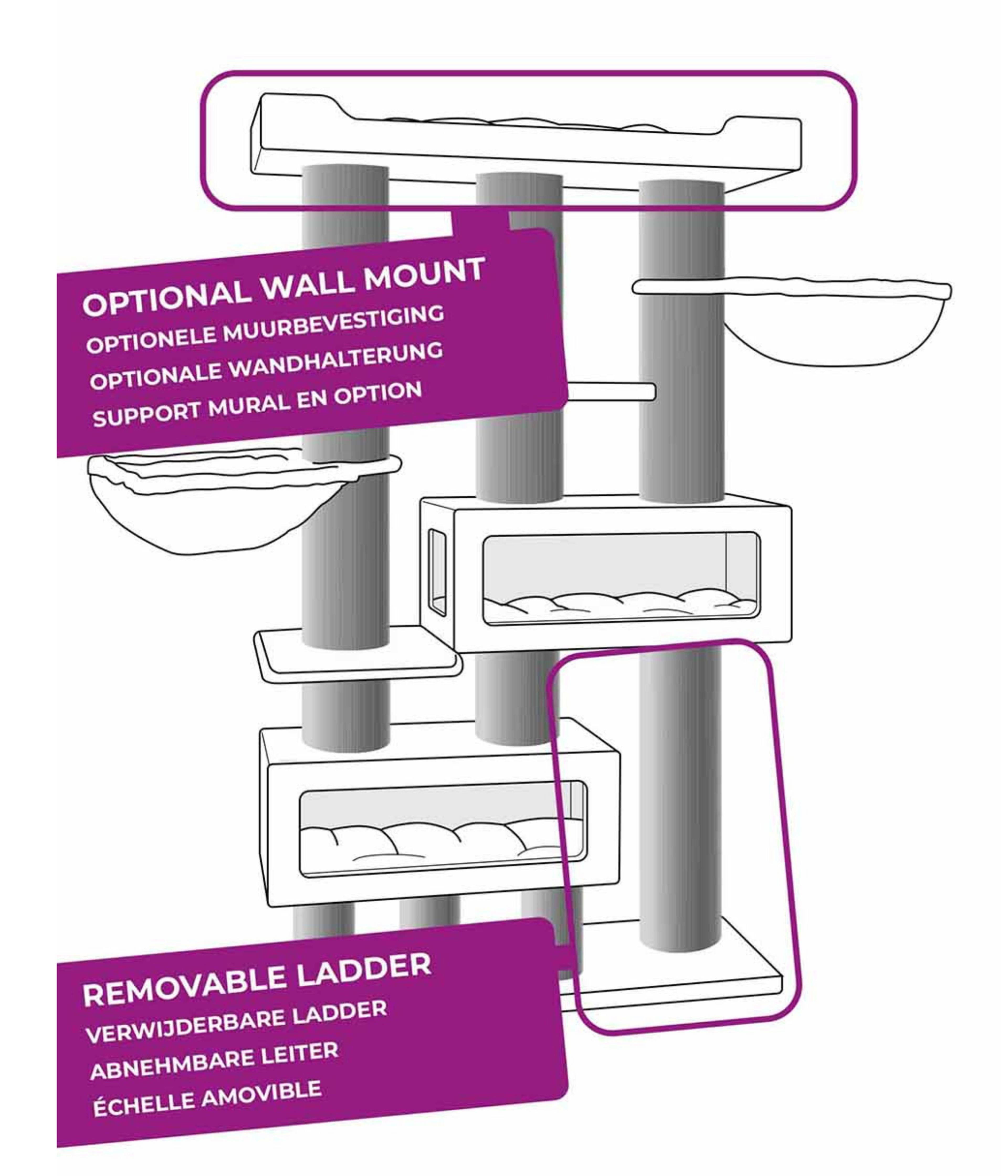 OPTIONAL WALL MOUNT
OPTIONELE MUURBEVESTIGING
OPTIONALE WANDHALTERUNG
SUPPORT MURAL EN OPTION

REMOVABLE LADDER
VERWIJDERBARE LADDER
ABNEHMBARE LEITER
ÉCHELLE AMOVIBLE