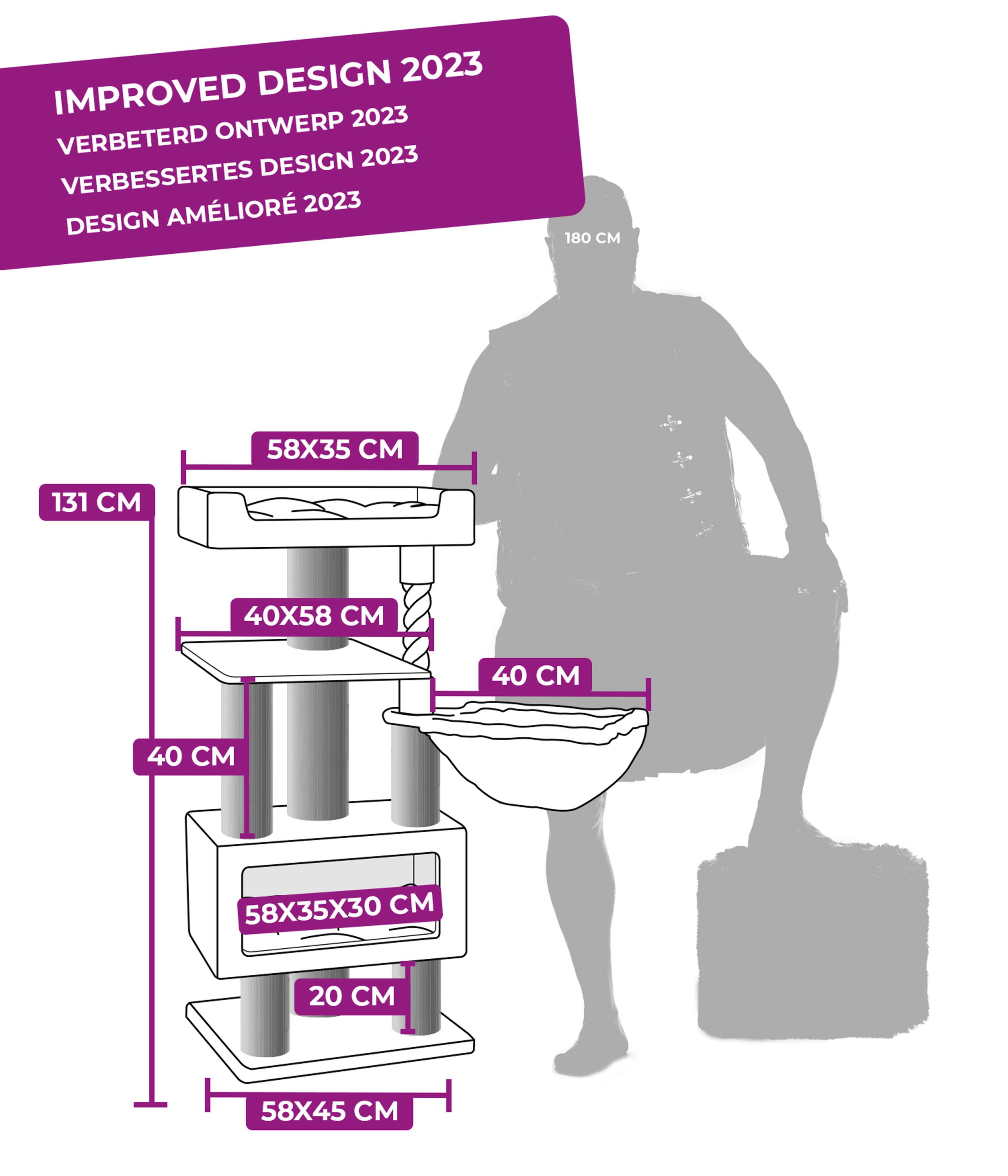 IMPROVED DESIGN 2023
VERBETERD ONTWERP 2023
VERBESSERTES DESIGN 2023
DESIGN AMÉLIORÉ 2023

180 CM

58X35 CM

131 CM

40X58 CM

40 CM

40 CM

58X35X30 CM

20 CM

58X45 CM