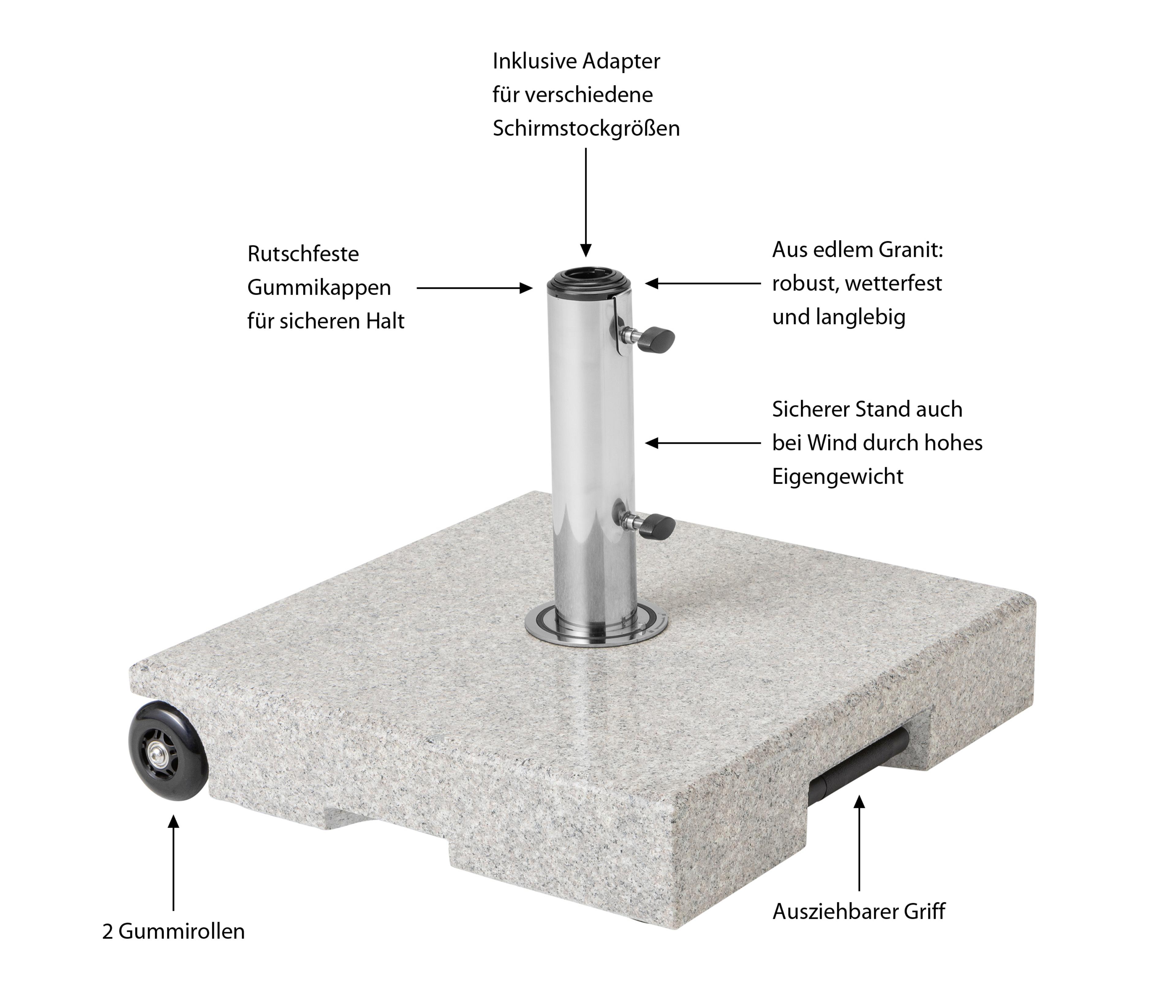 Inklusive Adapter für verschiedene Schirmstockgrößen

Rutschfeste Gummikappen für sicheren Halt

Aus edlem Granit: robust, wetterfest und langlebig

Sicherer Stand auch bei Wind durch hohes Eigengewicht

2 Gummirollen

Ausziehbarer Griff