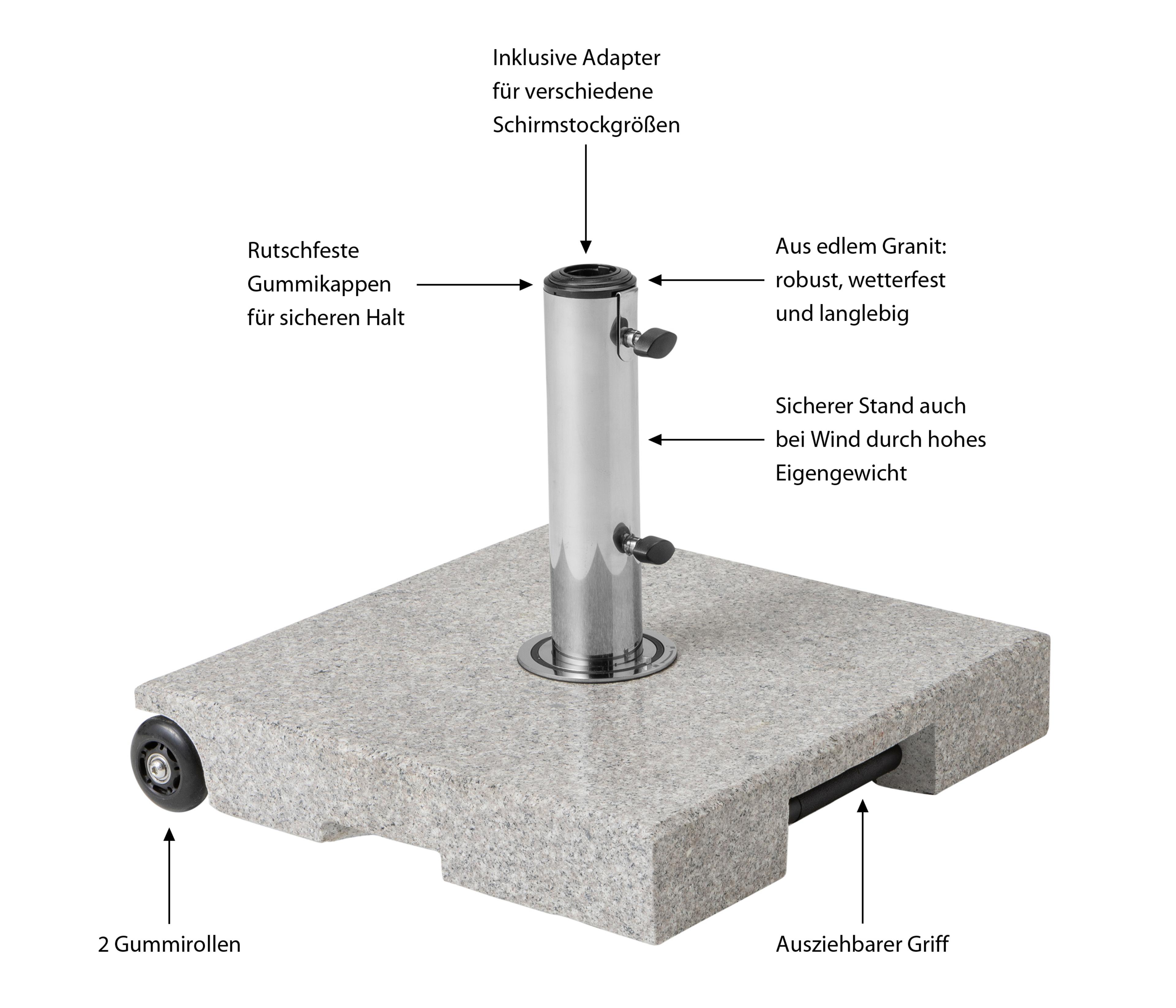 Inklusive Adapter für verschiedene Schirmstockgrößen

Rutschfeste Gummikappen für sicheren Halt

Aus edlem Granit: robust, wetterfest und langlebig

Sicherer Stand auch bei Wind durch hohes Eigengewicht

2 Gummirollen

Ausziehbarer Griff