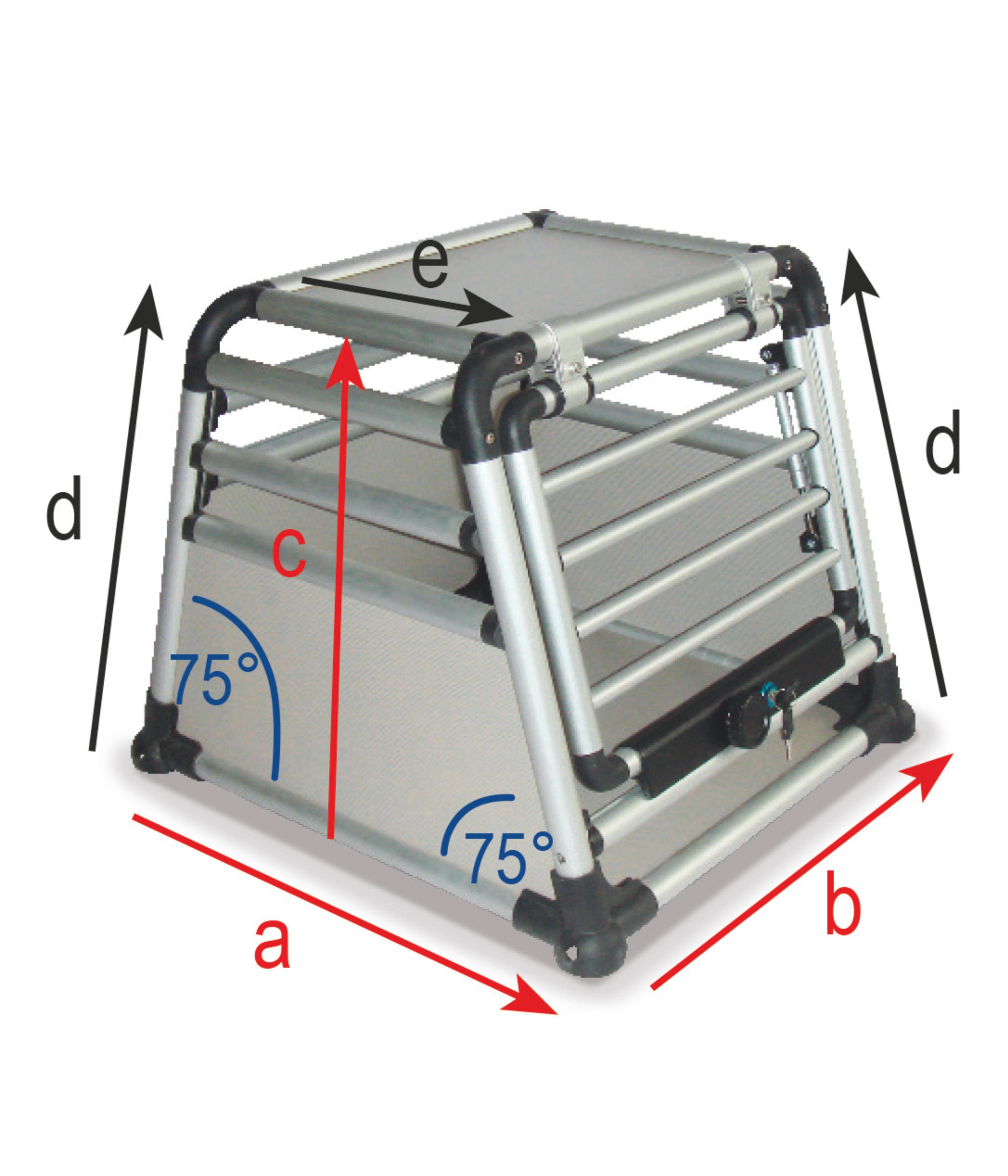 e
d
d
c
75°
75°
a
b