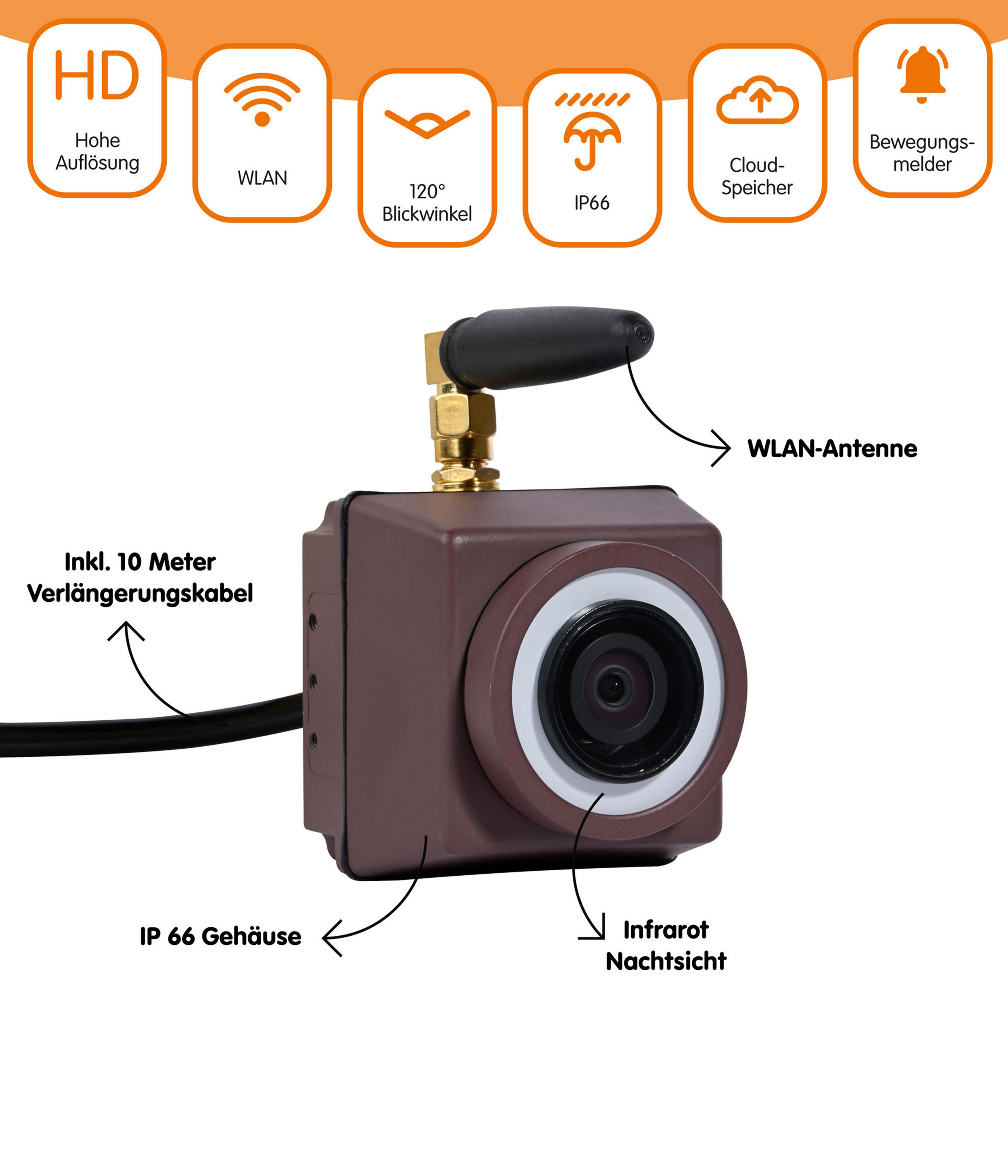 HD
Hohe Auflösung

WLAN

120°
Blickwinkel

IP66

Cloud-Speicher

Bewegungsmelder

WLAN-Antenne

Inkl. 10 Meter
Verlängerungskabel

IP 66 Gehäuse

Infrarot
Nachtsicht