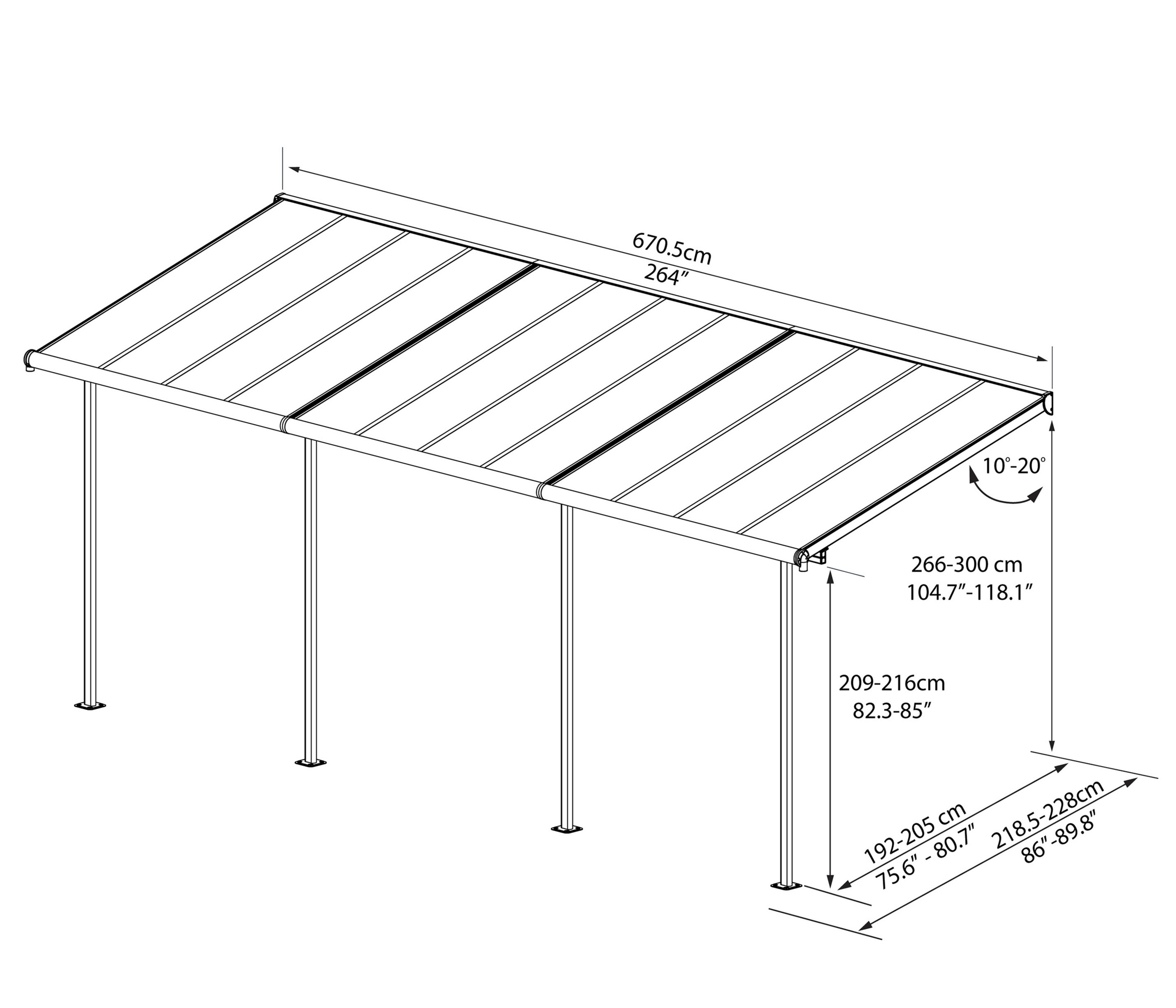 670.5cm
264″

10°-20°

266-300 cm
104.7″-118.1″

209-216cm
82.3-85″

192-205 cm
75.6″ - 80.7″

218.5-228cm
86″-89.8″