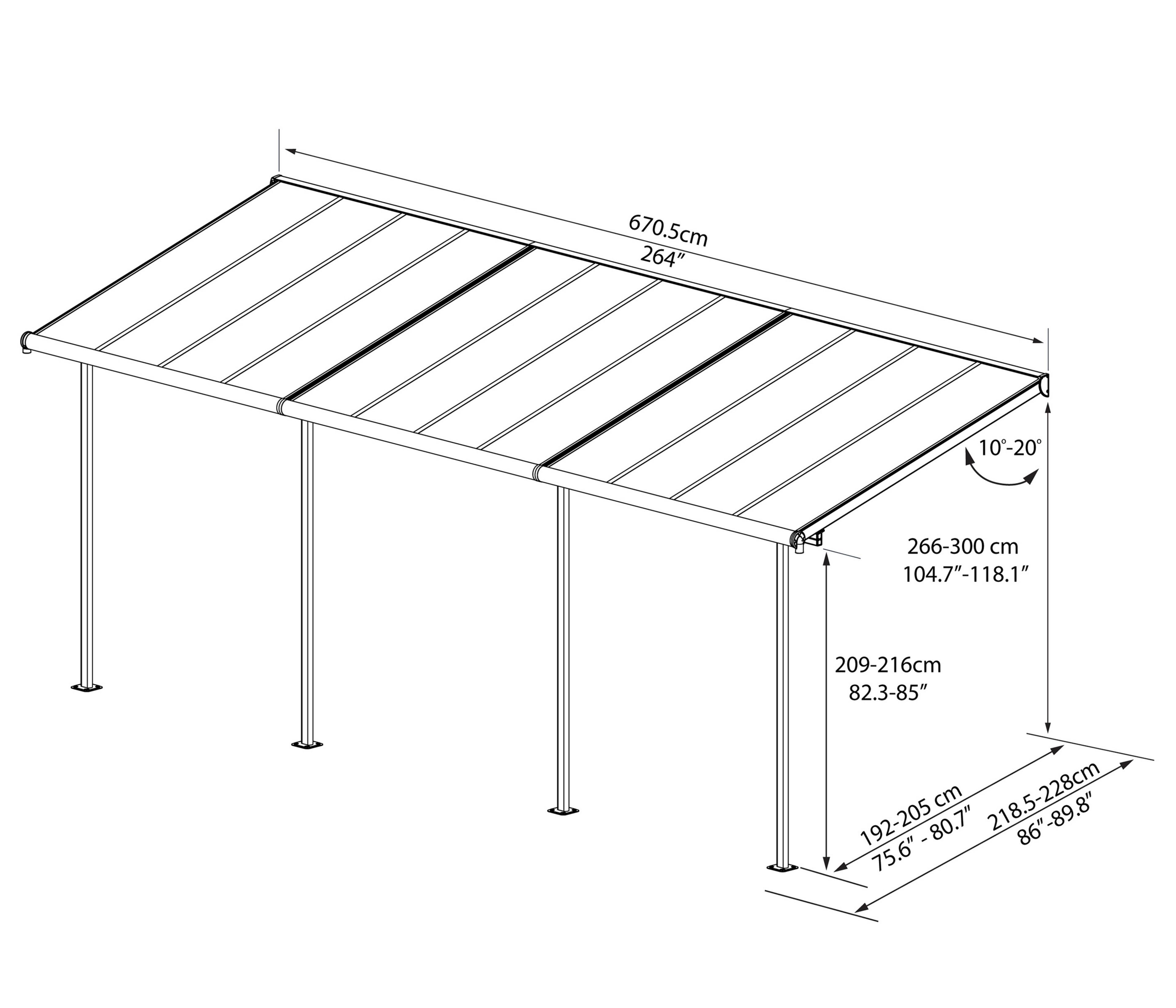 670.5cm
264″

10°-20°

266-300 cm
104.7″-118.1″

209-216cm
82.3-85″

192-205 cm
75.6″ - 80.7″

218.5-228cm
86″-89.8″