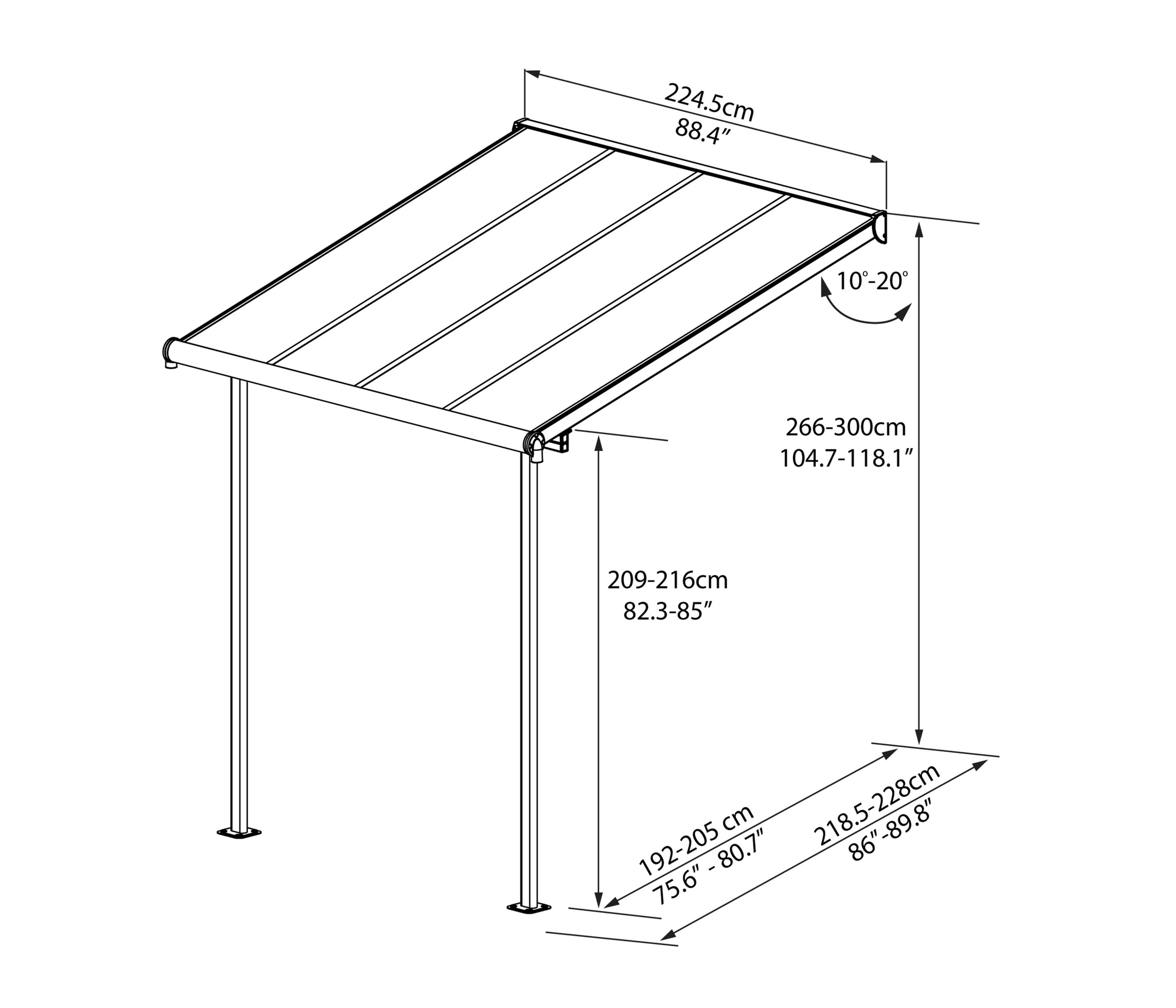 224.5cm
88.4″

10°-20°

266-300cm
104.7-118.1″

209-216cm
82.3-85″

192-205 cm
75.6″ - 80.7″

218.5-228cm
86″-89.8″