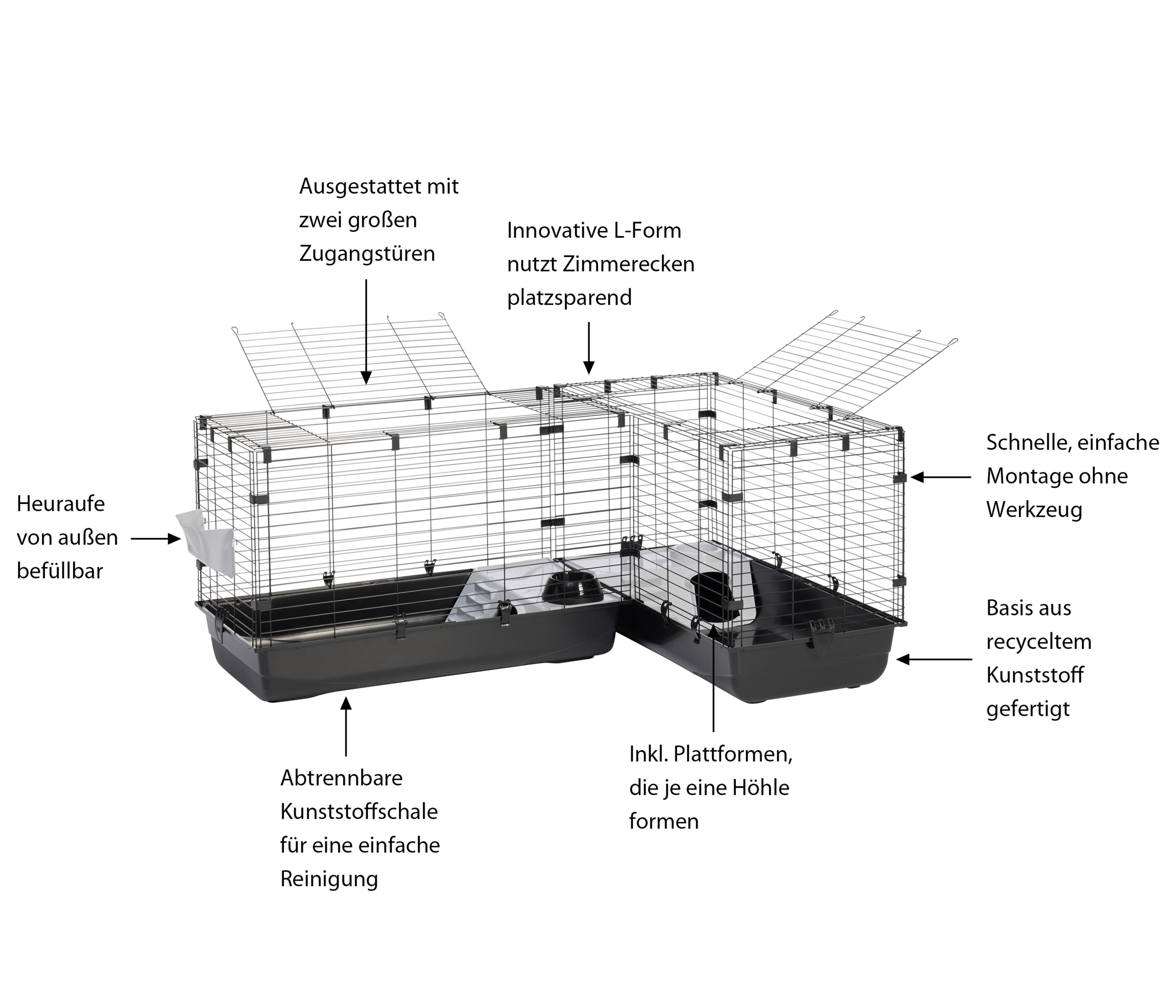 Ausgestattet mit zwei großen Zugangstüren

Innovative L-Form nutzt Zimmerecken platzsparend

Heuraufe von außen befüllbar

Schnelle, einfache Montage ohne Werkzeug

Basis aus recyceltem Kunststoff gefertigt

Abtrennbare Kunststoffschale für eine einfache Reinigung

Inkl. Plattformen, die je eine Höhle formen