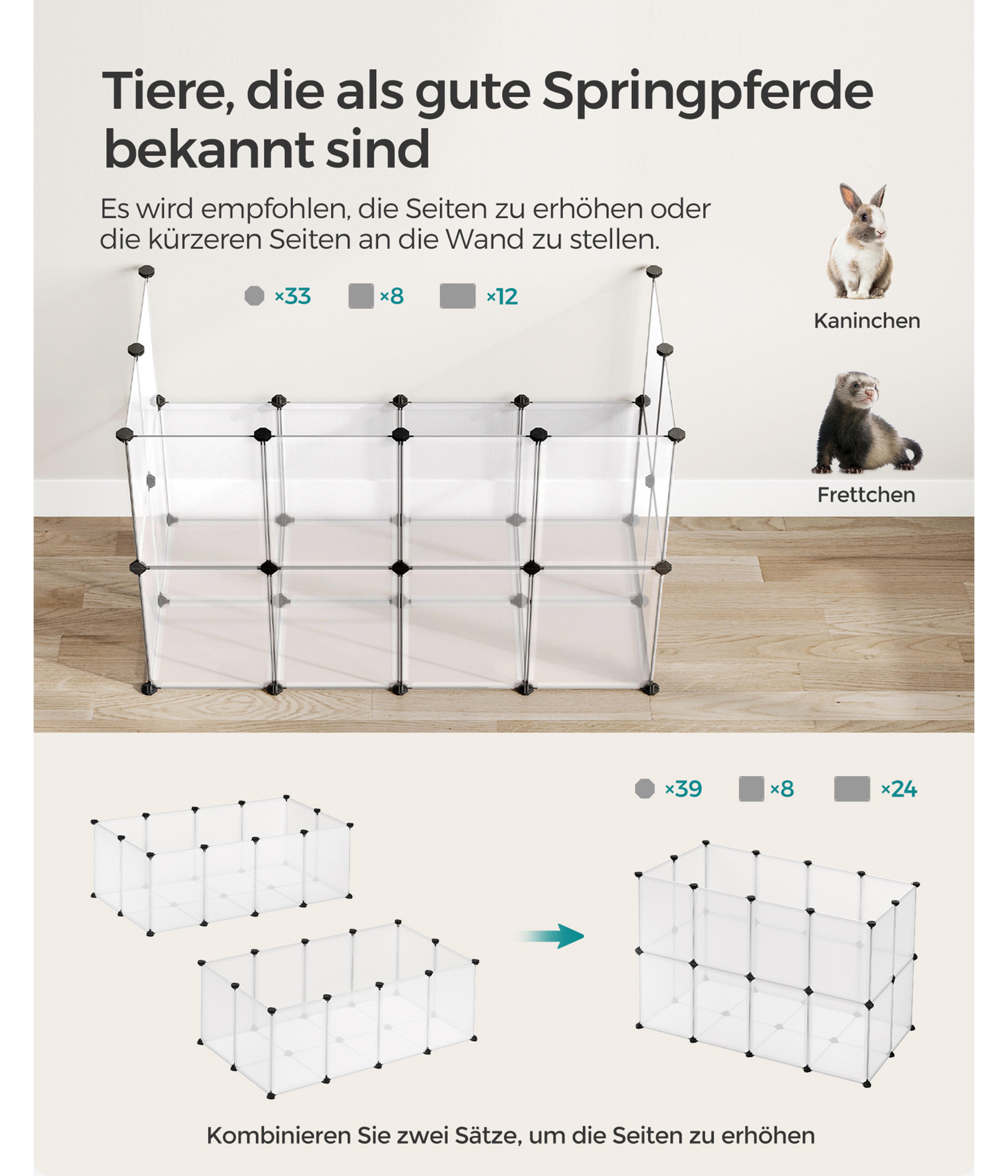 Tiere, die als gute Springpferde bekannt sind

Es wird empfohlen, die Seiten zu erhöhen oder die kürzeren Seiten an die Wand zu stellen.

×33 ×8 ×12

Kaninchen

Frettchen

×39 ×8 ×24

Kombinieren Sie zwei Sätze, um die Seiten zu erhöhen