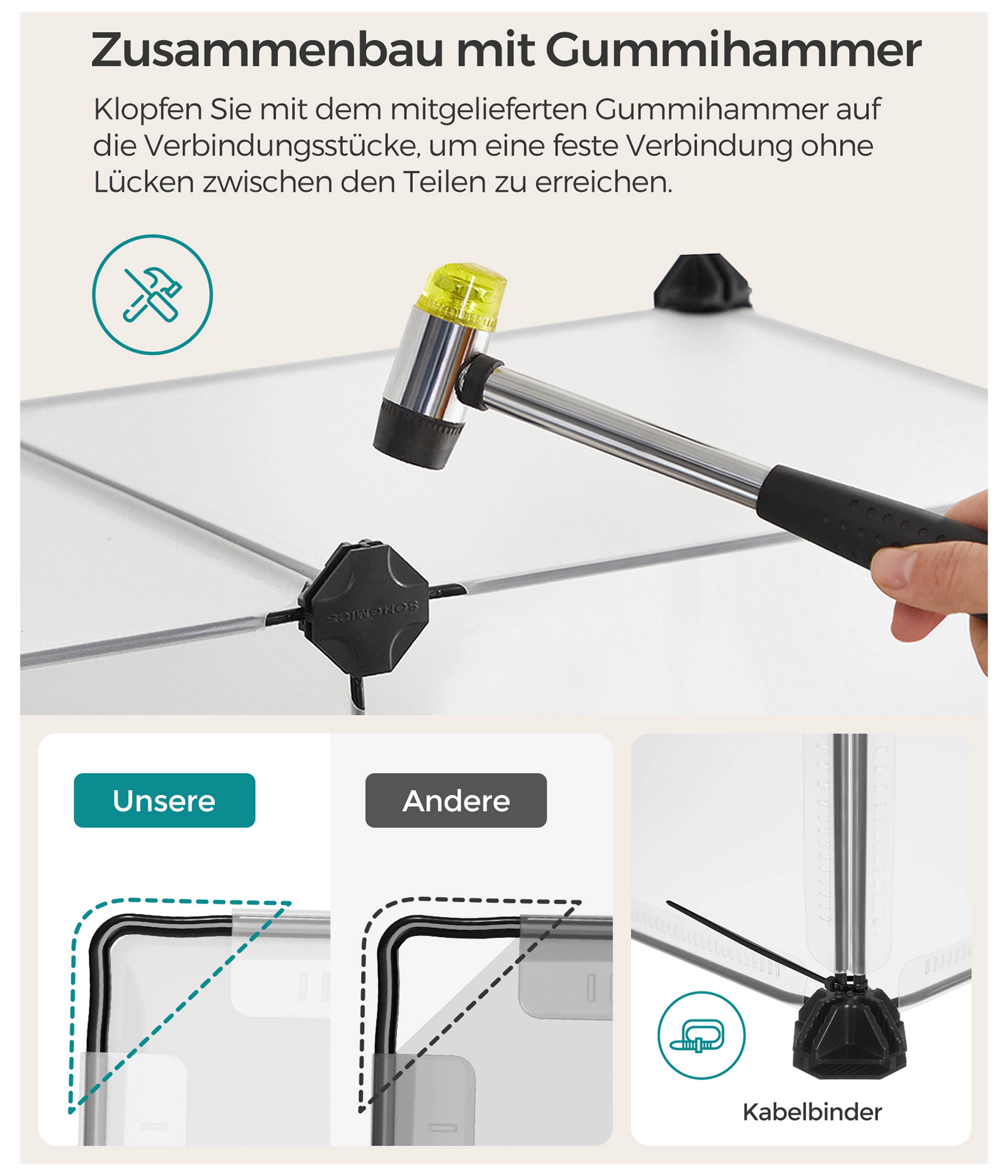 Zusammenbau mit Gummihammer

Klopfen Sie mit dem mitgelieferten Gummihammer auf die Verbindungsstücke, um eine feste Verbindung ohne Lücken zwischen den Teilen zu erreichen.

SONGMICS

Unsere

Andere

Kabelbinder