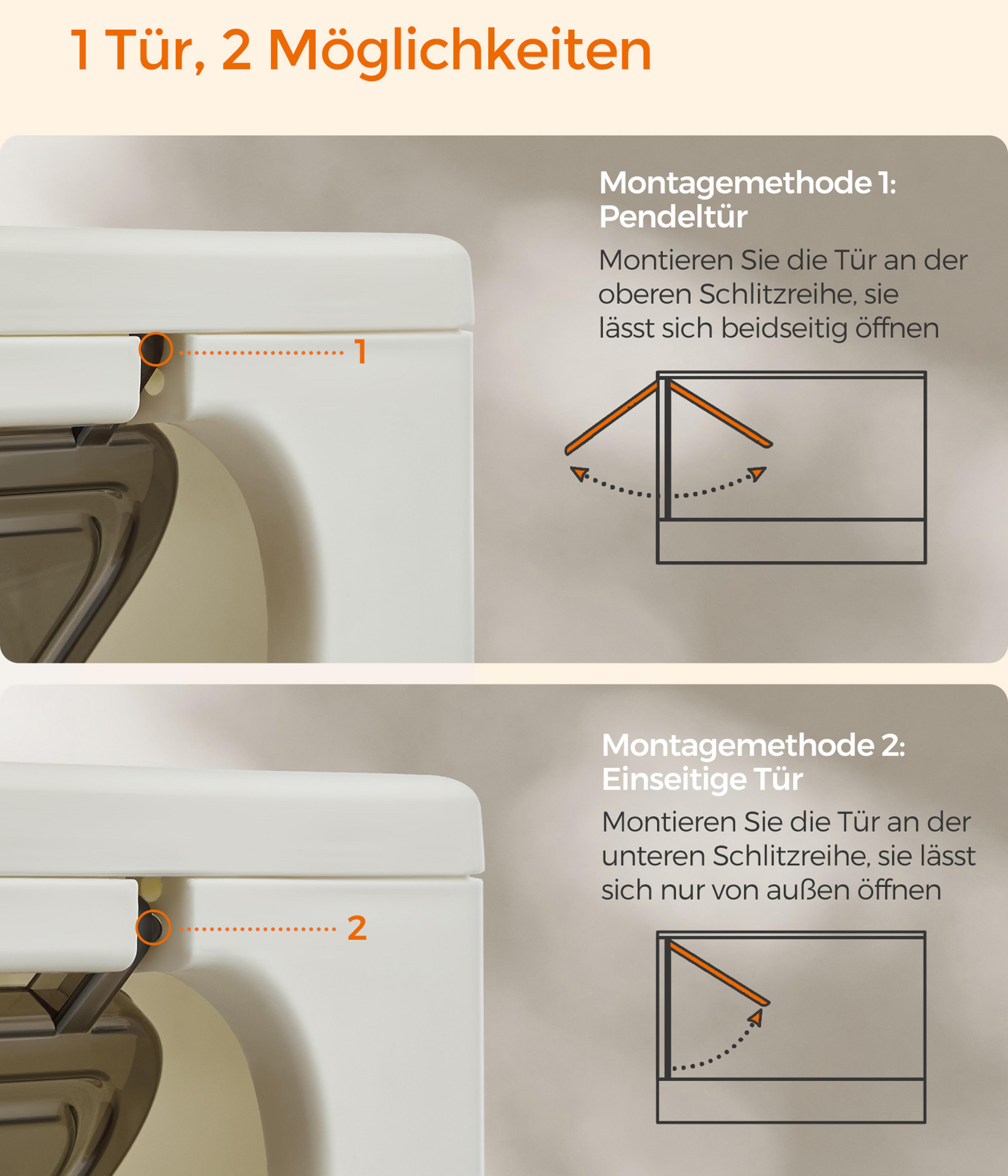 1 Tür, 2 Möglichkeiten

1

Montagemethode 1:
Pendeltür

Montieren Sie die Tür an der oberen Schlitzreihe, sie lässt sich beidseitig öffnen

2

Montagemethode 2:
Einseitige Tür

Montieren Sie die Tür an der unteren Schlitzreihe, sie lässt sich nur von außen öffnen