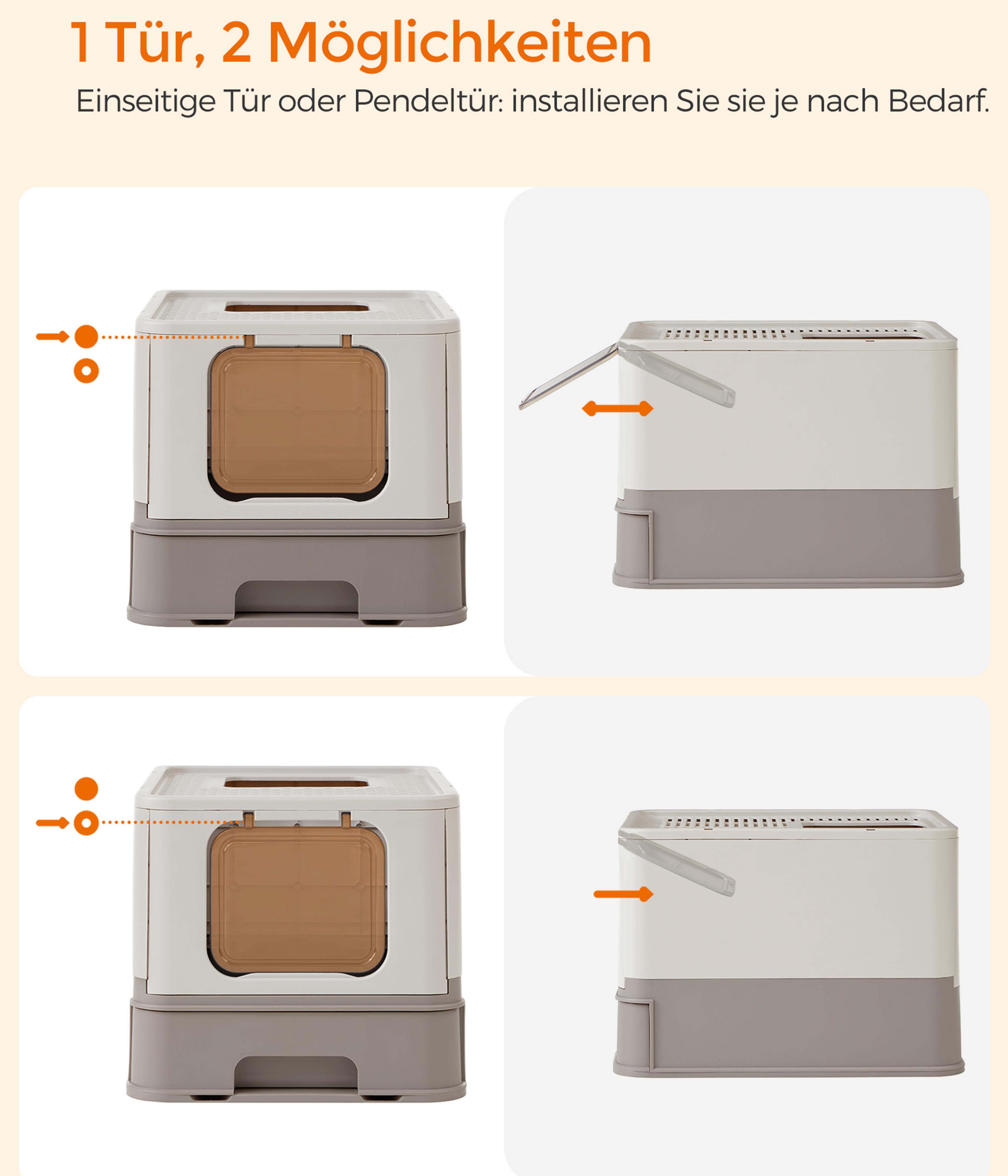 1 Tür, 2 Möglichkeiten

Einseitige Tür oder Pendeltür: installieren Sie sie je nach Bedarf.