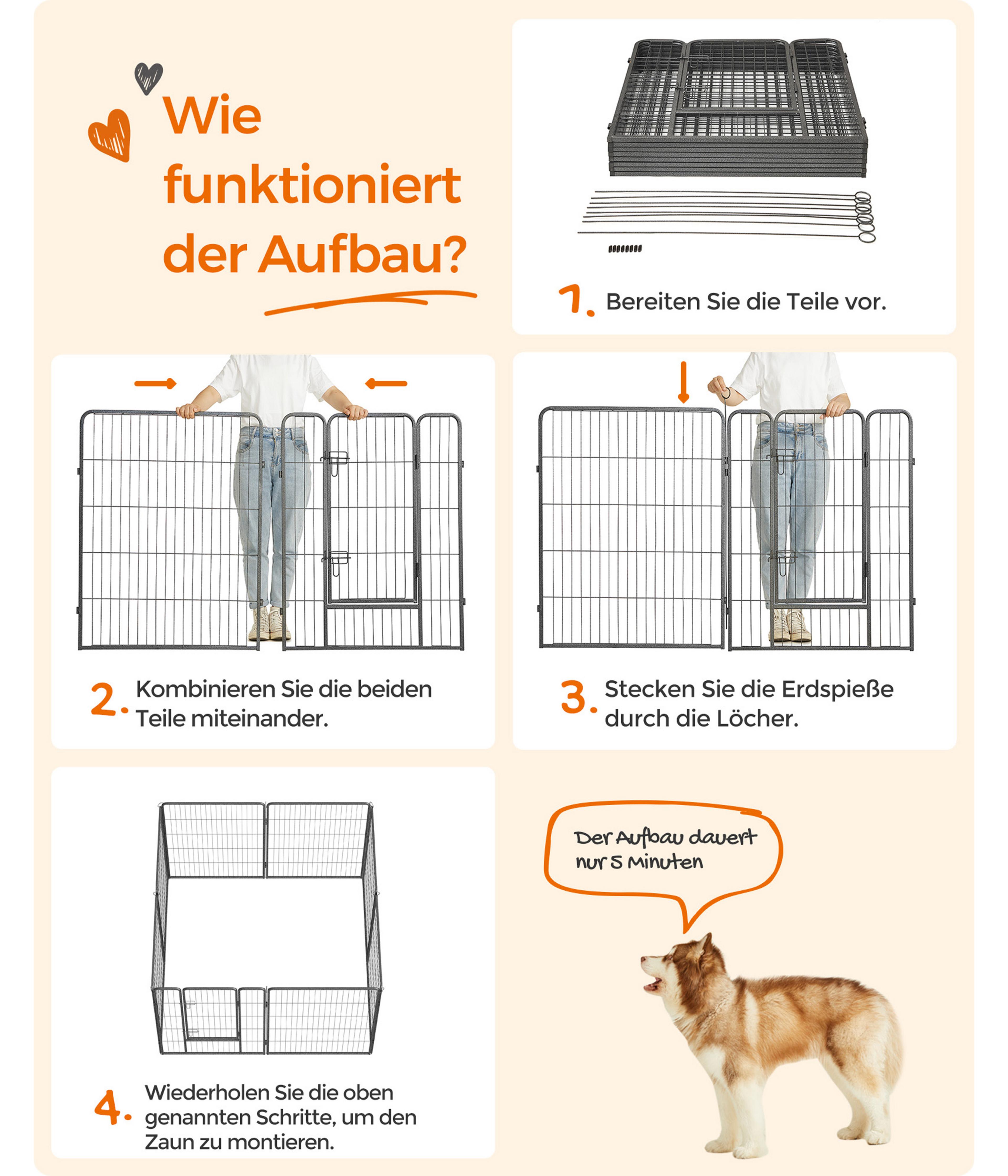 Wie funktioniert der Aufbau?

1. Bereiten Sie die Teile vor.

2. Kombinieren Sie die beiden Teile miteinander.

3. Stecken Sie die Erdspieße durch die Löcher.

4. Wiederholen Sie die oben genannten Schritte, um den Zaun zu montieren.

Der Aufbau dauert nur 5 Minuten