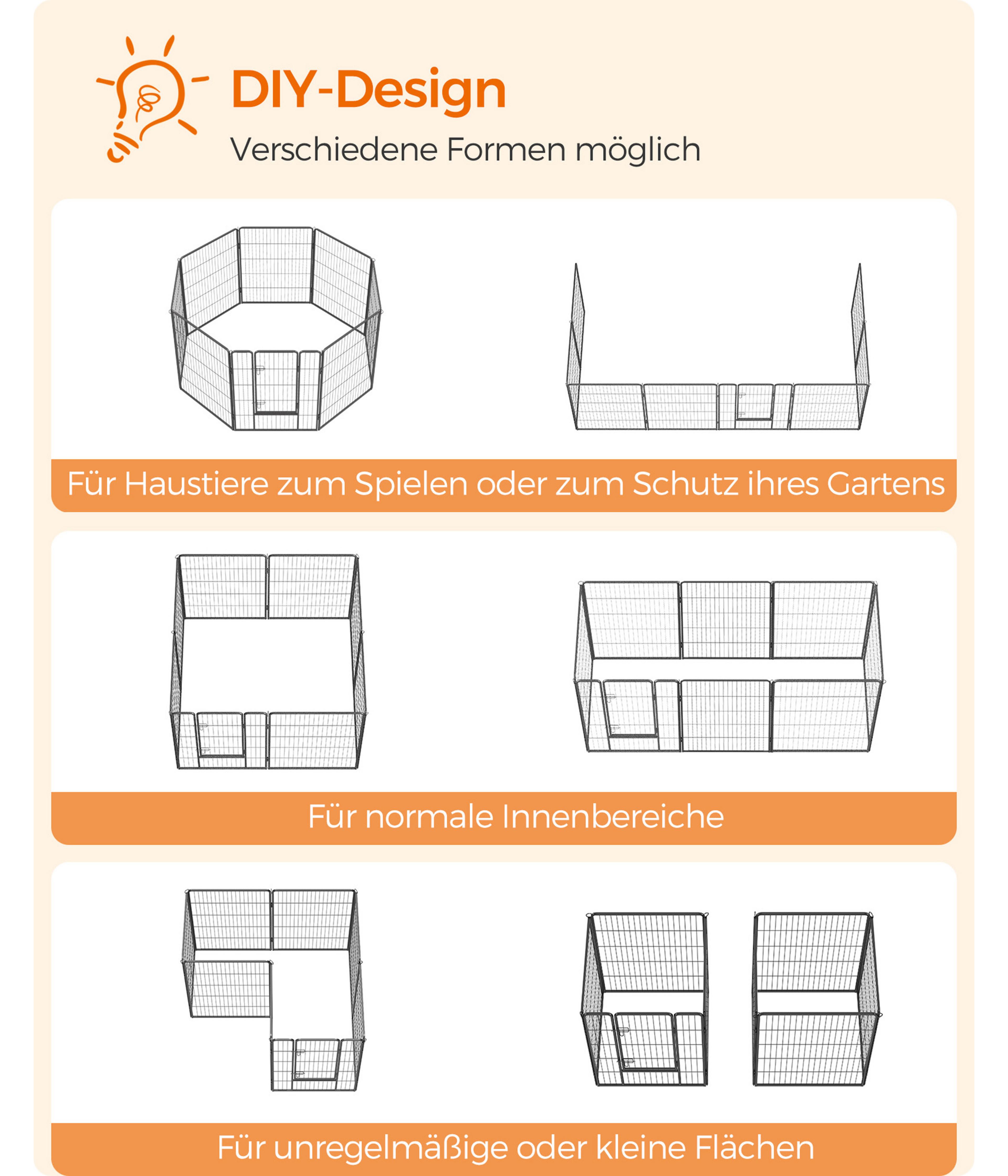 DIY-Design
Verschiedene Formen möglich

Für Haustiere zum Spielen oder zum Schutz ihres Gartens

Für normale Innenbereiche

Für unregelmäßige oder kleine Flächen