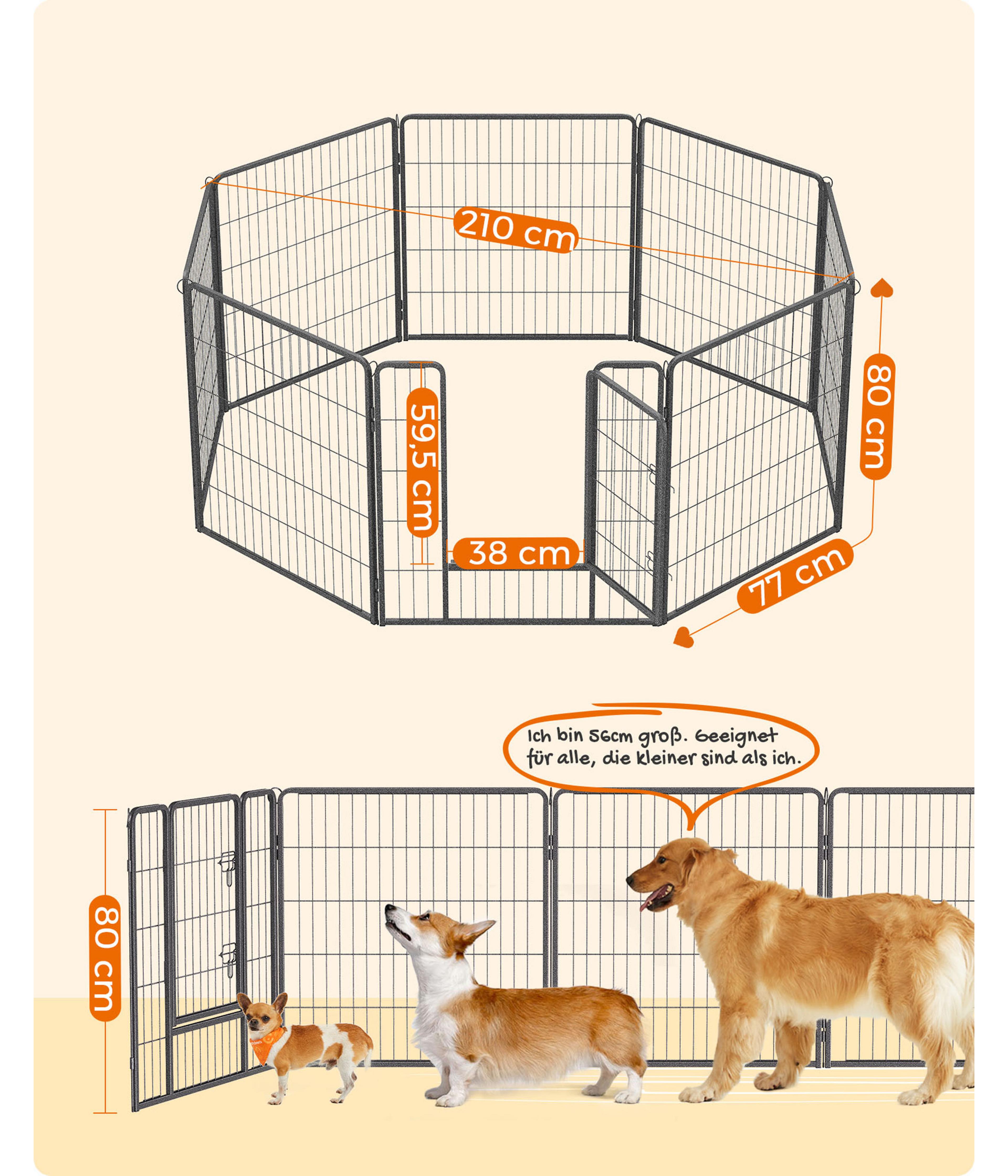 210 cm

80 cm

59,5 cm

38 cm

77 cm

Ich bin 56cm groß. Geeignet für alle, die kleiner sind als ich.

80 cm