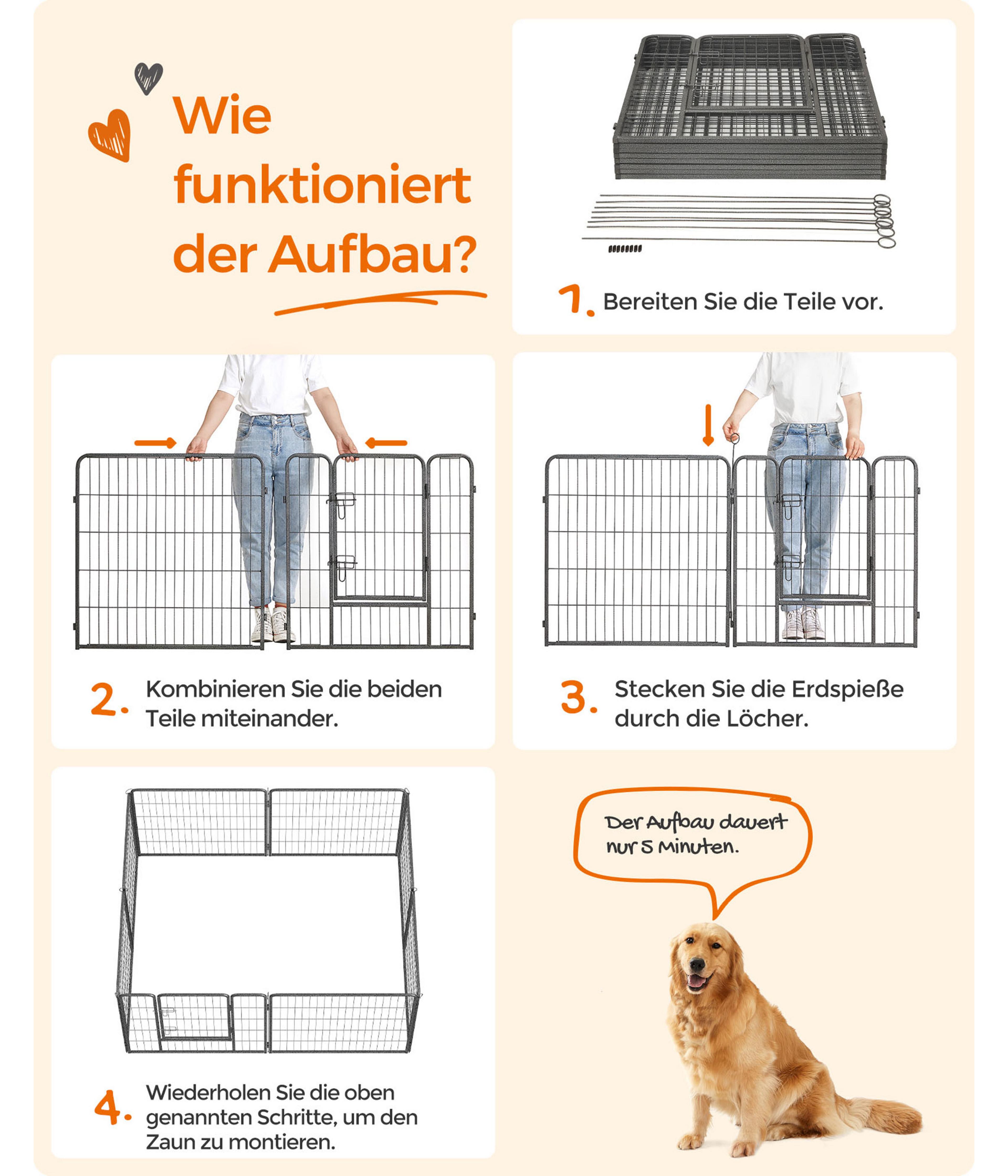 Wie funktioniert der Aufbau?

1. Bereiten Sie die Teile vor.

2. Kombinieren Sie die beiden Teile miteinander.

3. Stecken Sie die Erdspieße durch die Löcher.

4. Wiederholen Sie die oben genannten Schritte, um den Zaun zu montieren.

Der Aufbau dauert nur 5 Minuten.