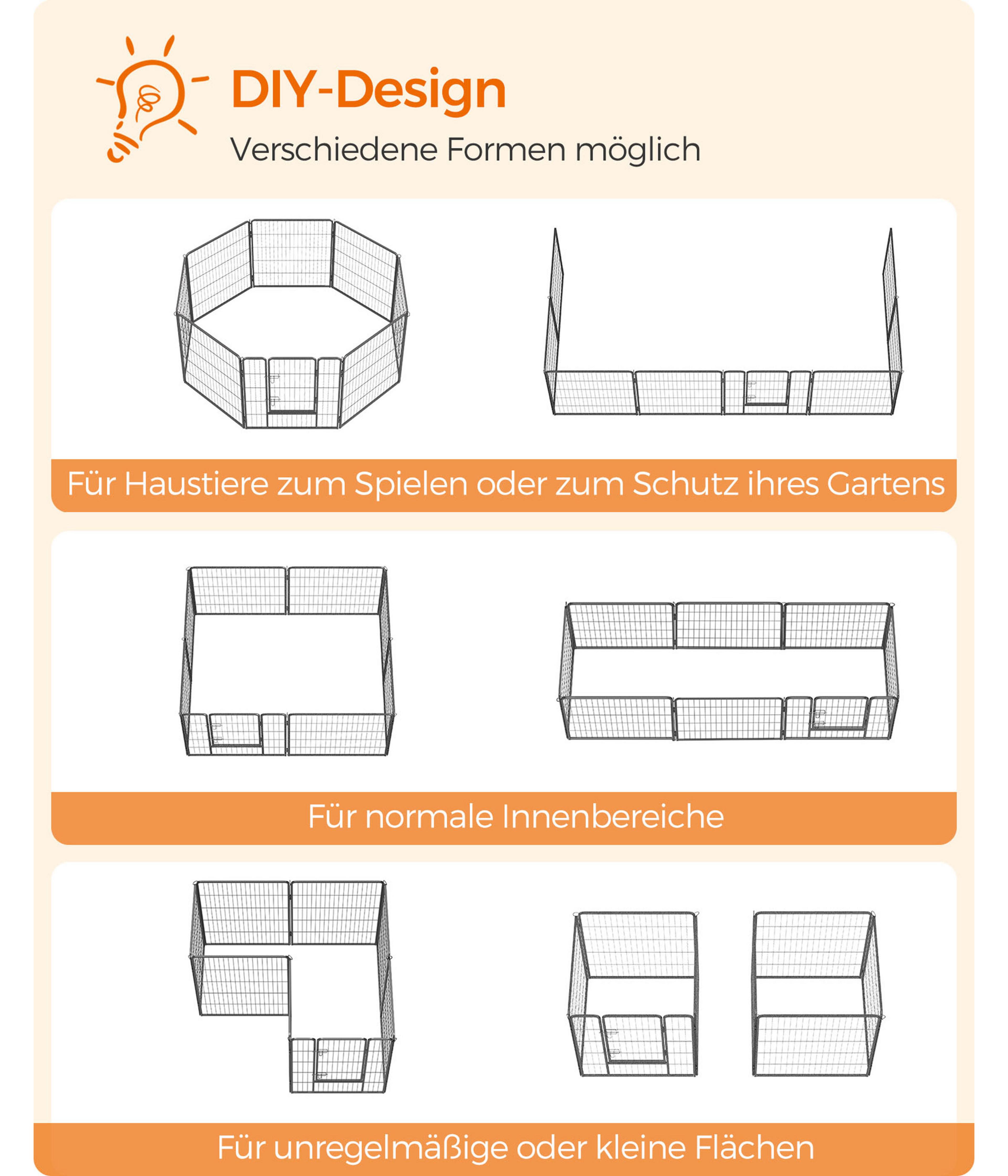 DIY-Design

Verschiedene Formen möglich

Für Haustiere zum Spielen oder zum Schutz ihres Gartens

Für normale Innenbereiche

Für unregelmäßige oder kleine Flächen