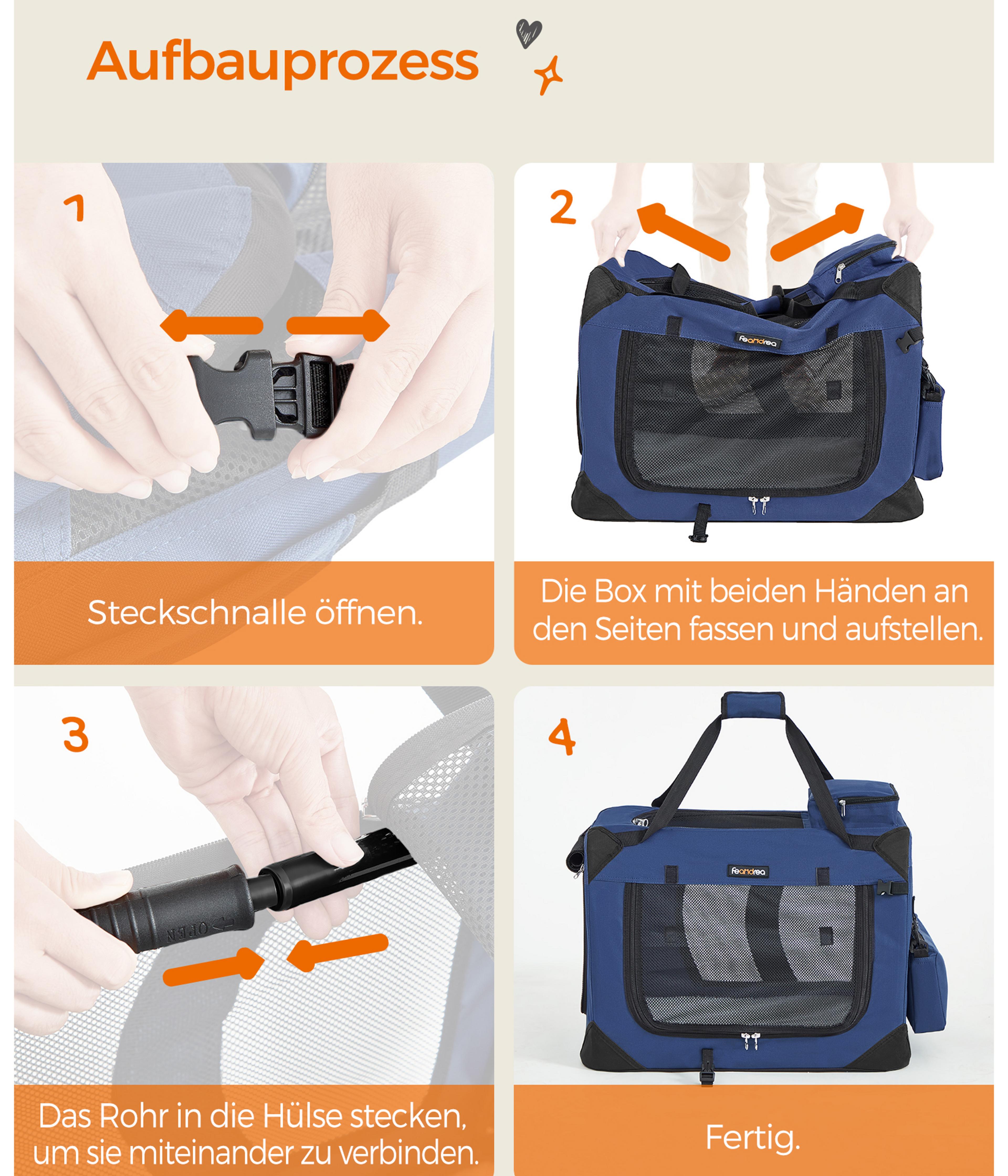 Aufbauprozess

1

Steckschnalle öffnen.

2

feandrea

Die Box mit beiden Händen an den Seiten fassen und aufstellen.

3

OPEN

Das Rohr in die Hülse stecken, um sie miteinander zu verbinden.

4

feandrea

Fertig.