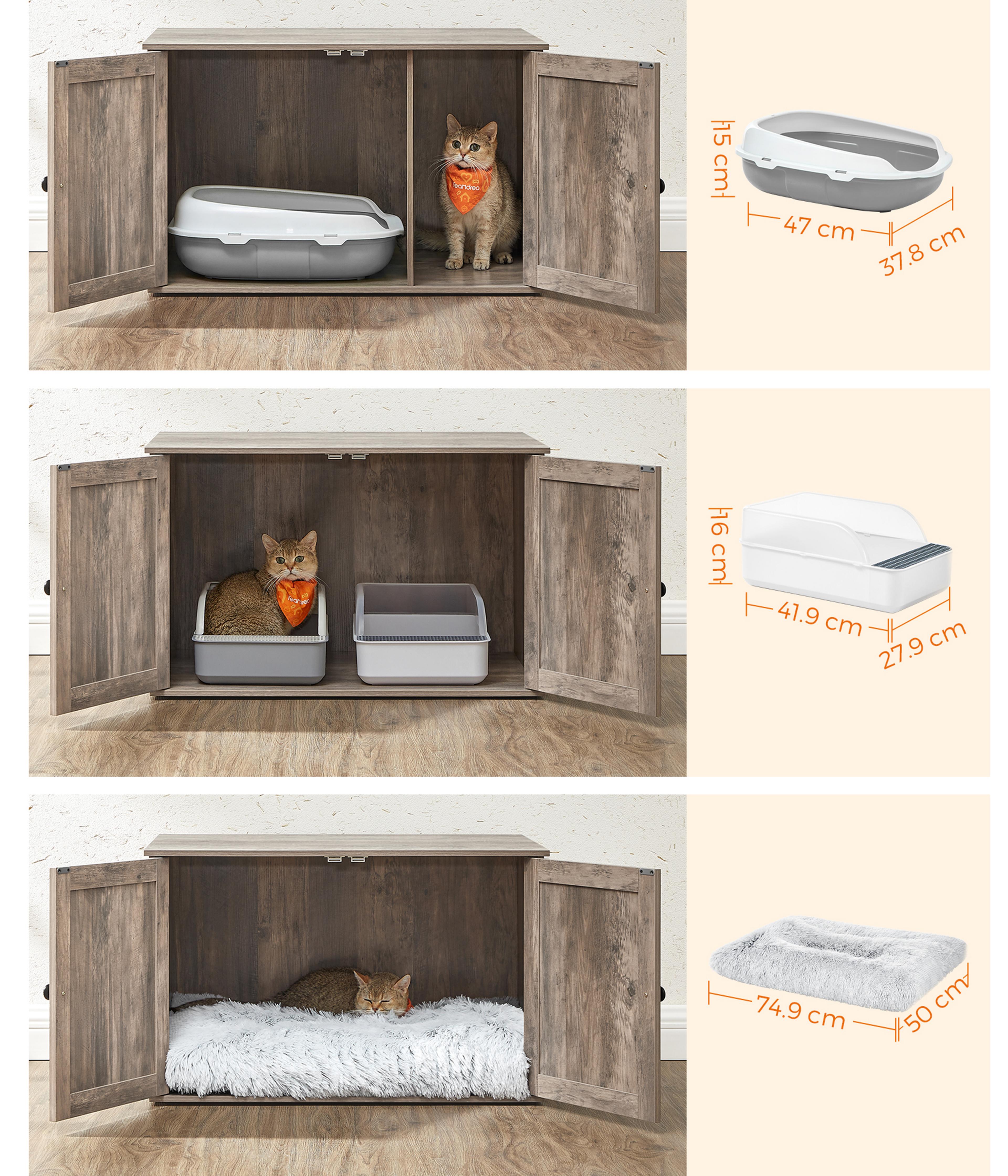 Feandrea

15 cm
47 cm
37.8 cm

Feandrea

16 cm
41.9 cm
27.9 cm

74.9 cm
50 cm