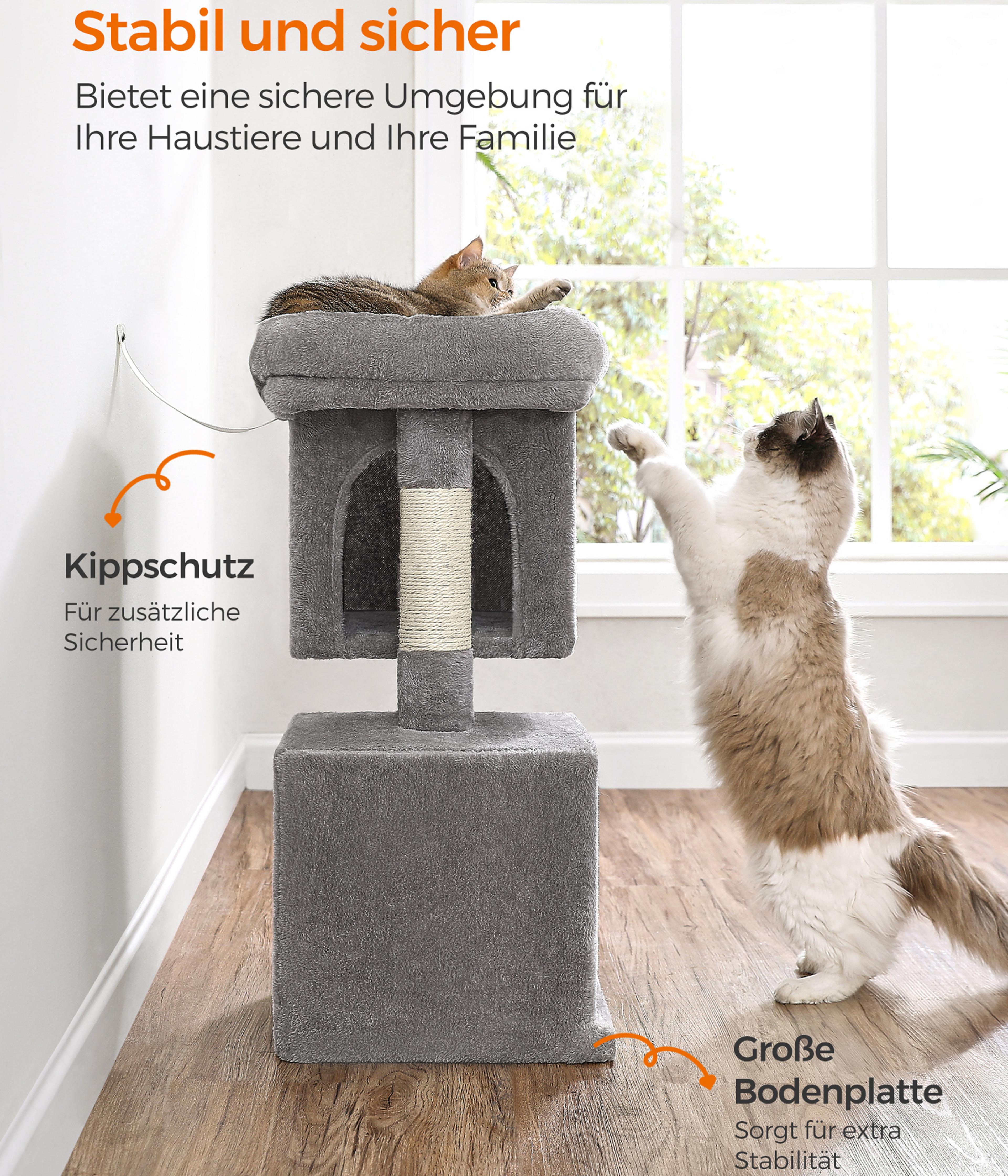 Stabil und sicher

Bietet eine sichere Umgebung für Ihre Haustiere und Ihre Familie

Kippschutz

Für zusätzliche Sicherheit

Große Bodenplatte

Sorgt für extra Stabilität