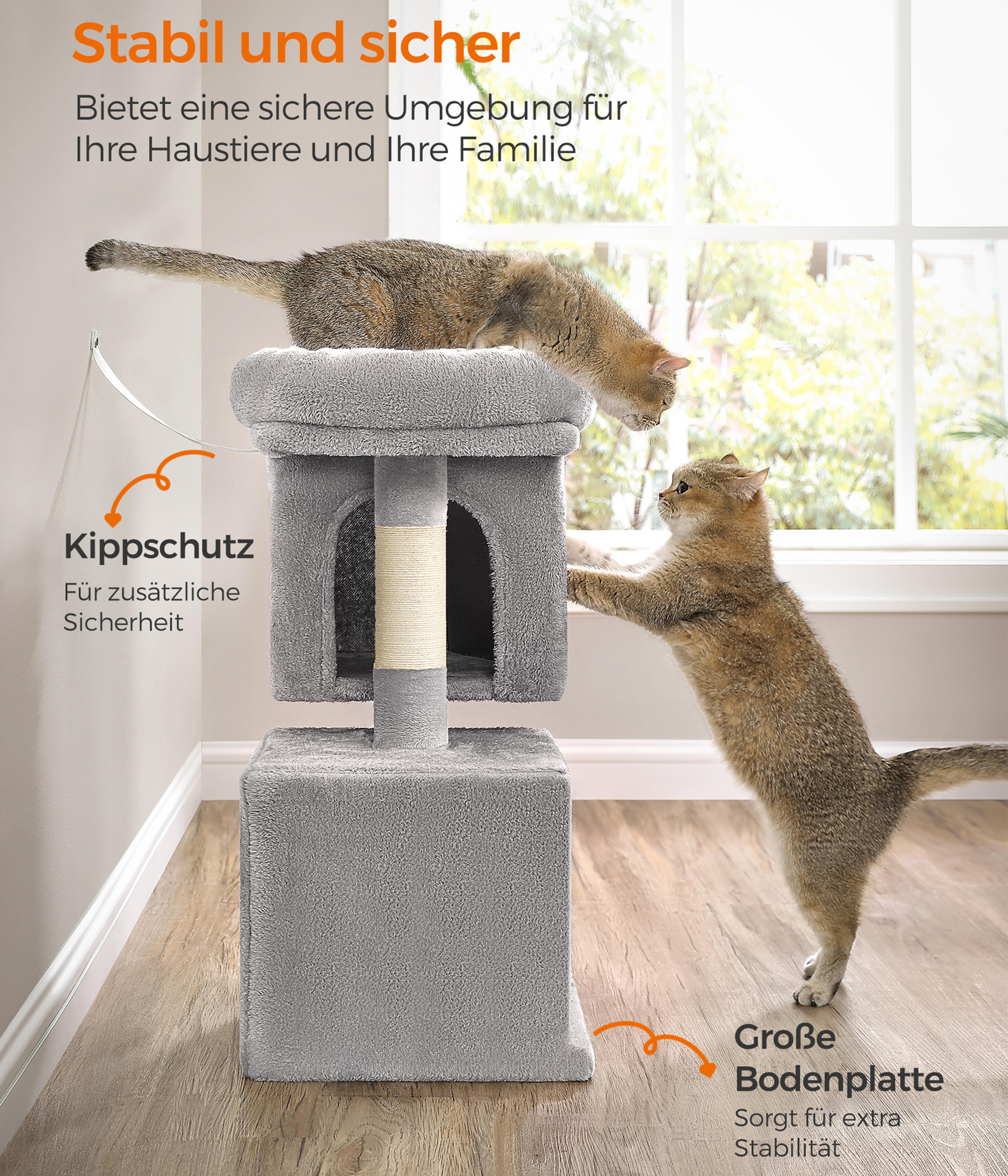 Stabil und sicher

Bietet eine sichere Umgebung für Ihre Haustiere und Ihre Familie

Kippschutz

Für zusätzliche Sicherheit

Große Bodenplatte

Sorgt für extra Stabilität